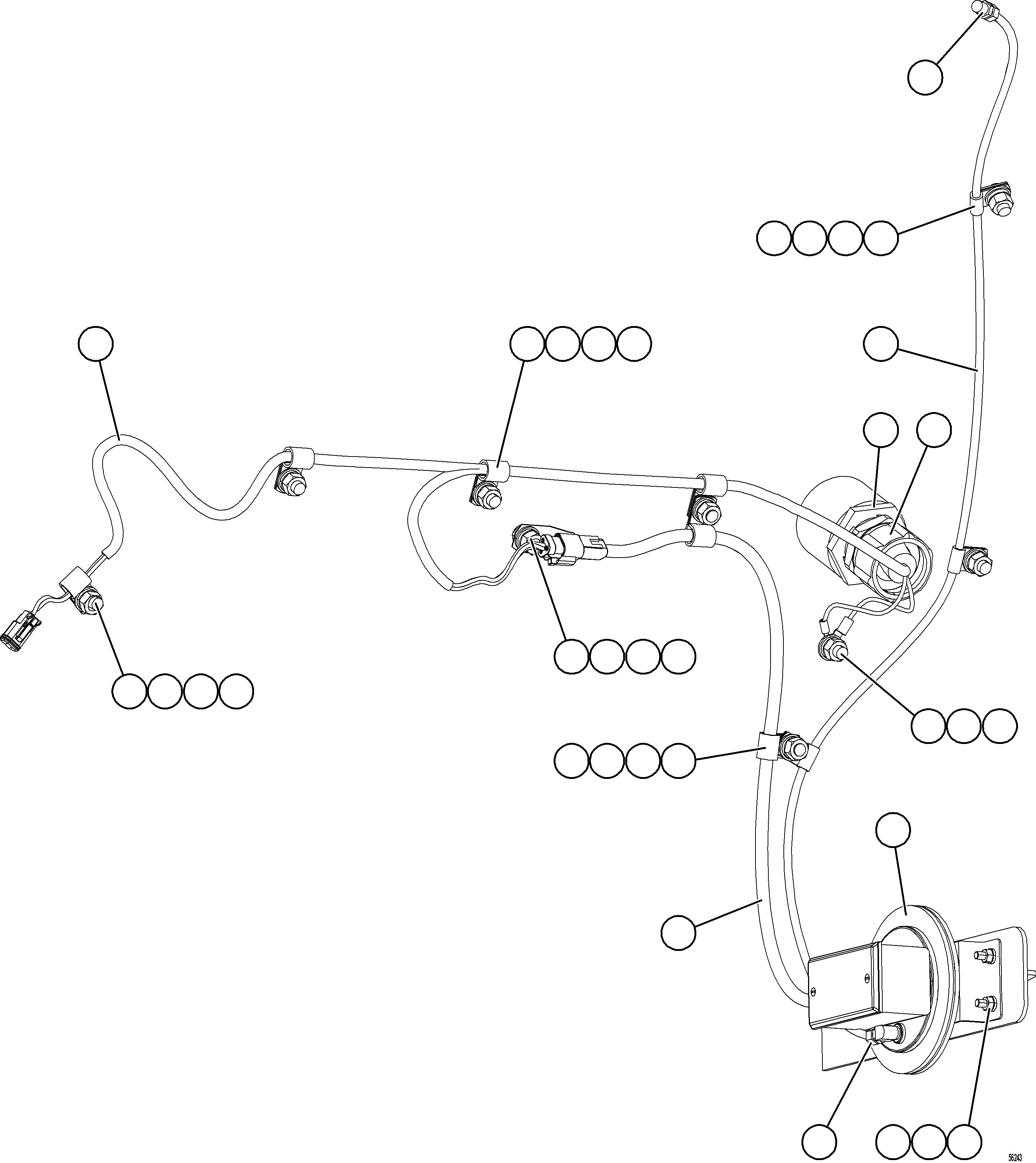 56243