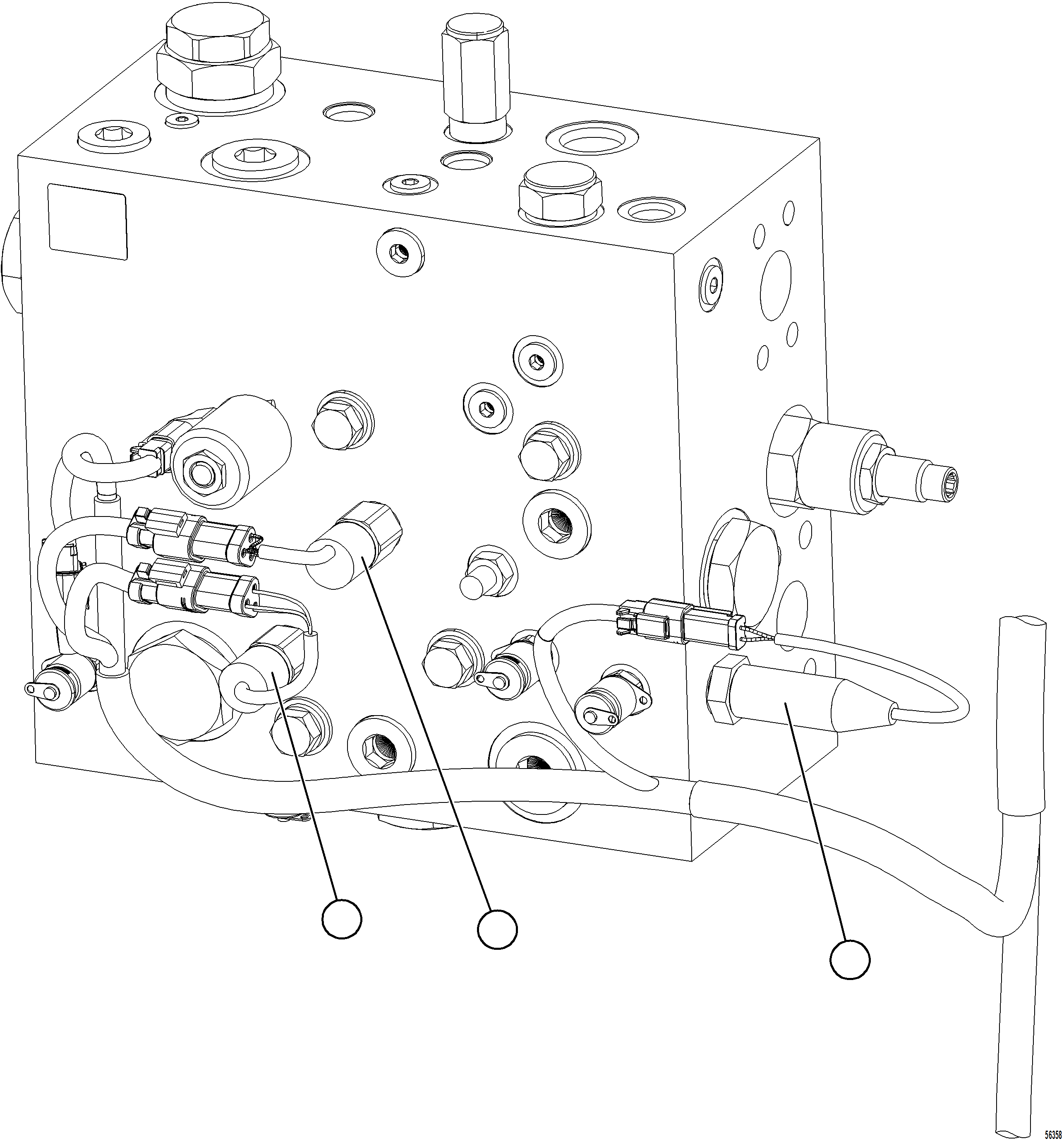 56358