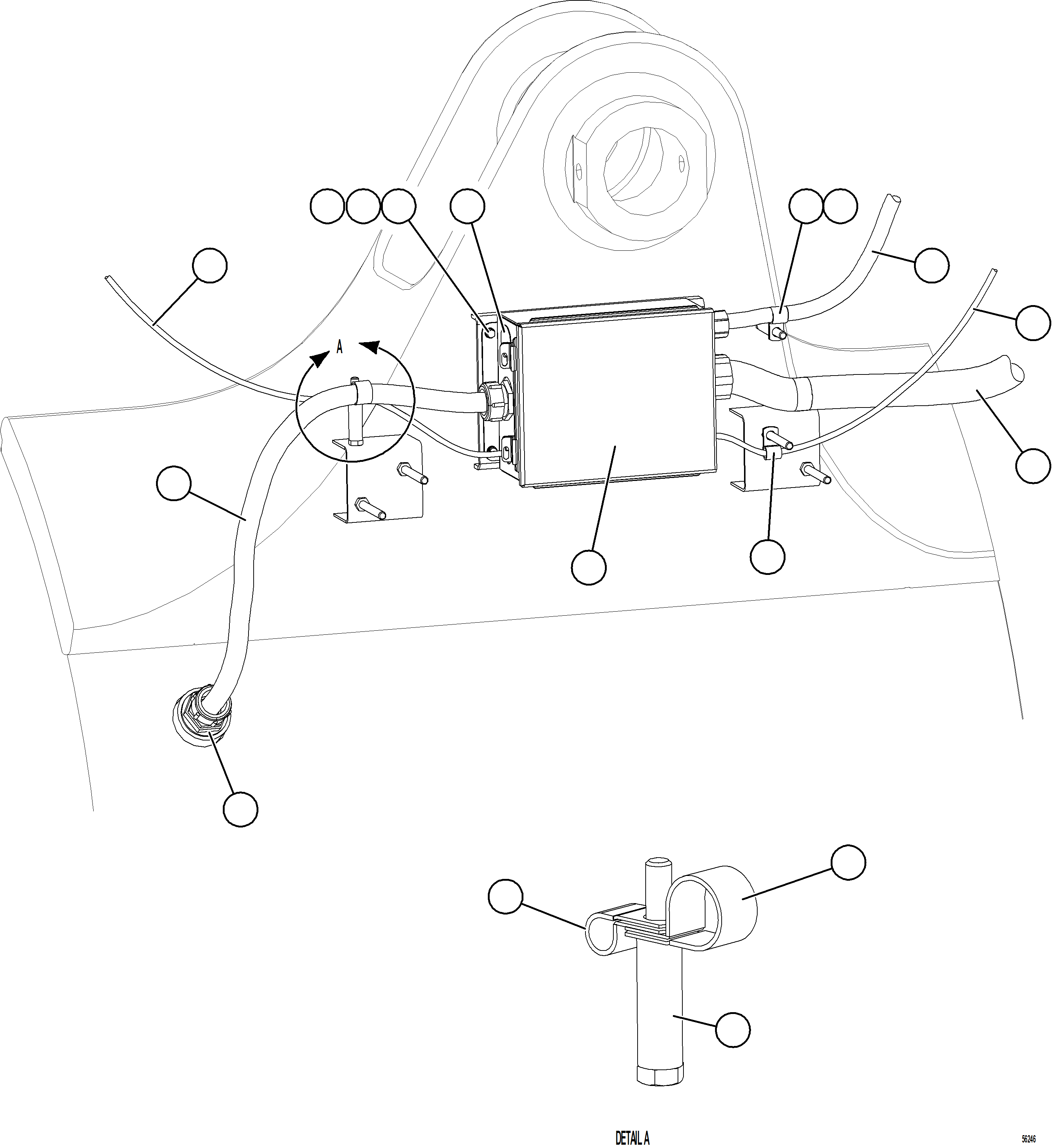 A

DETAIL A

56246