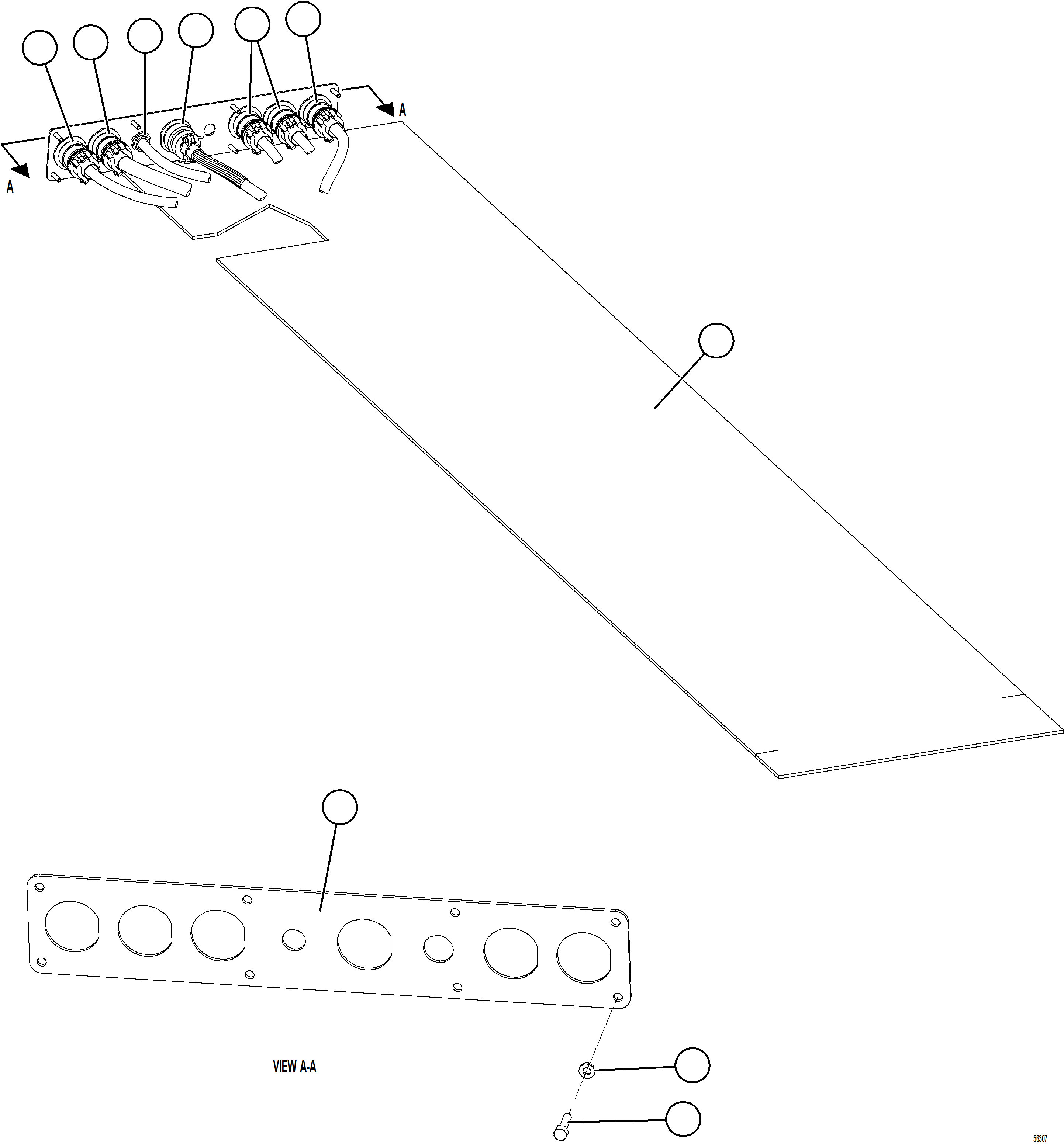 A

A

VIEW A-A

56307