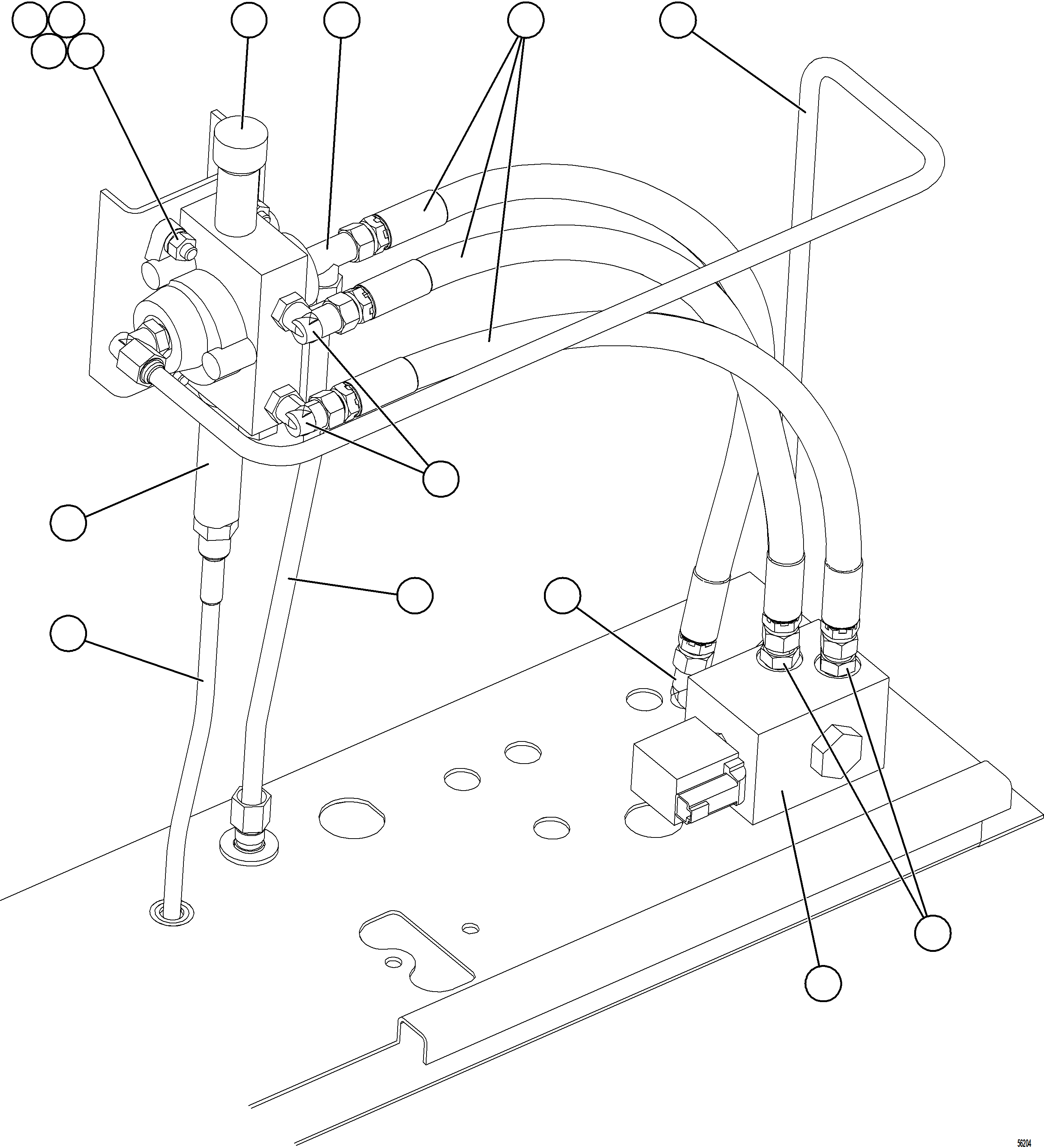 56204