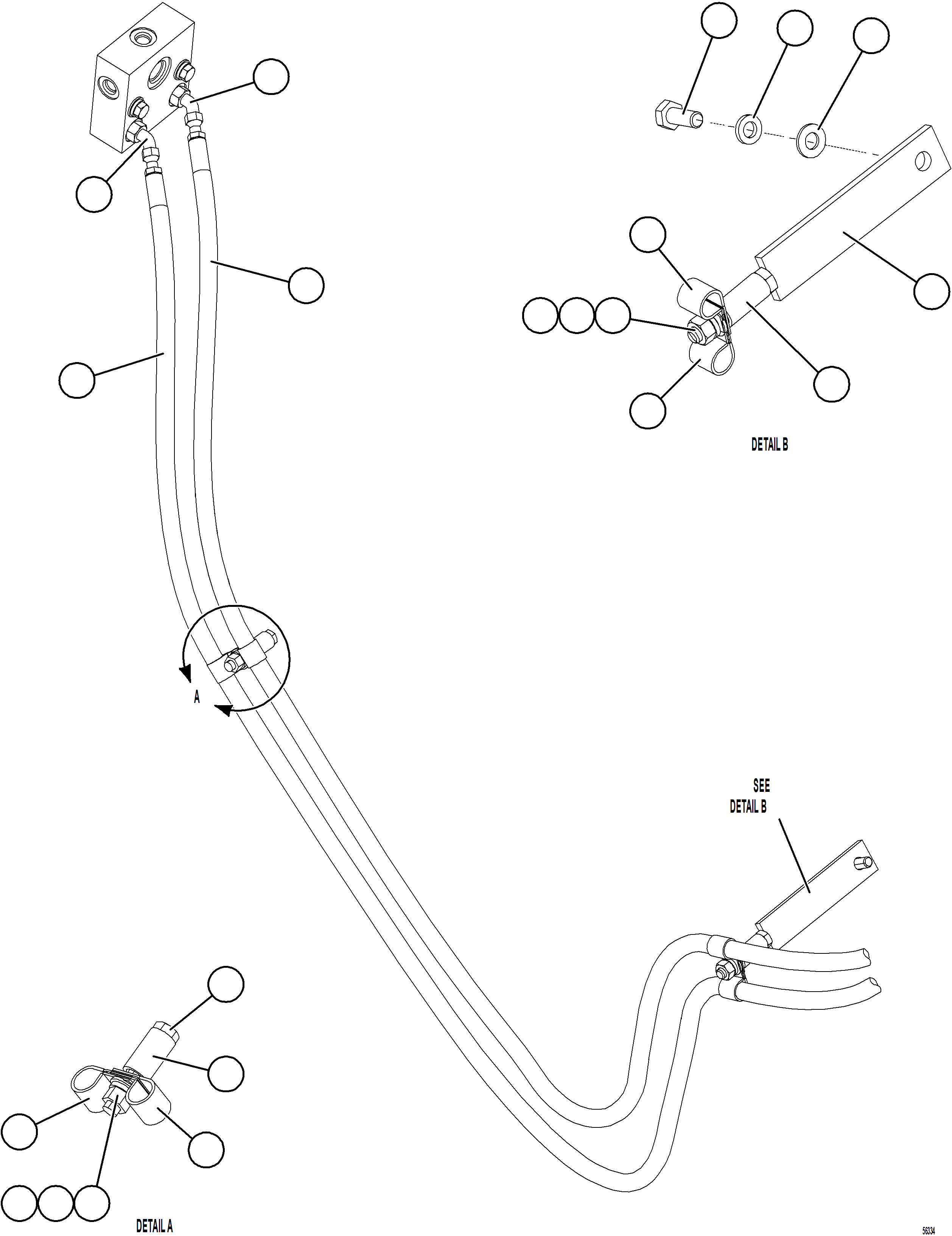 DETAIL B

A

SEE
DETAIL B

DETAIL A

56334