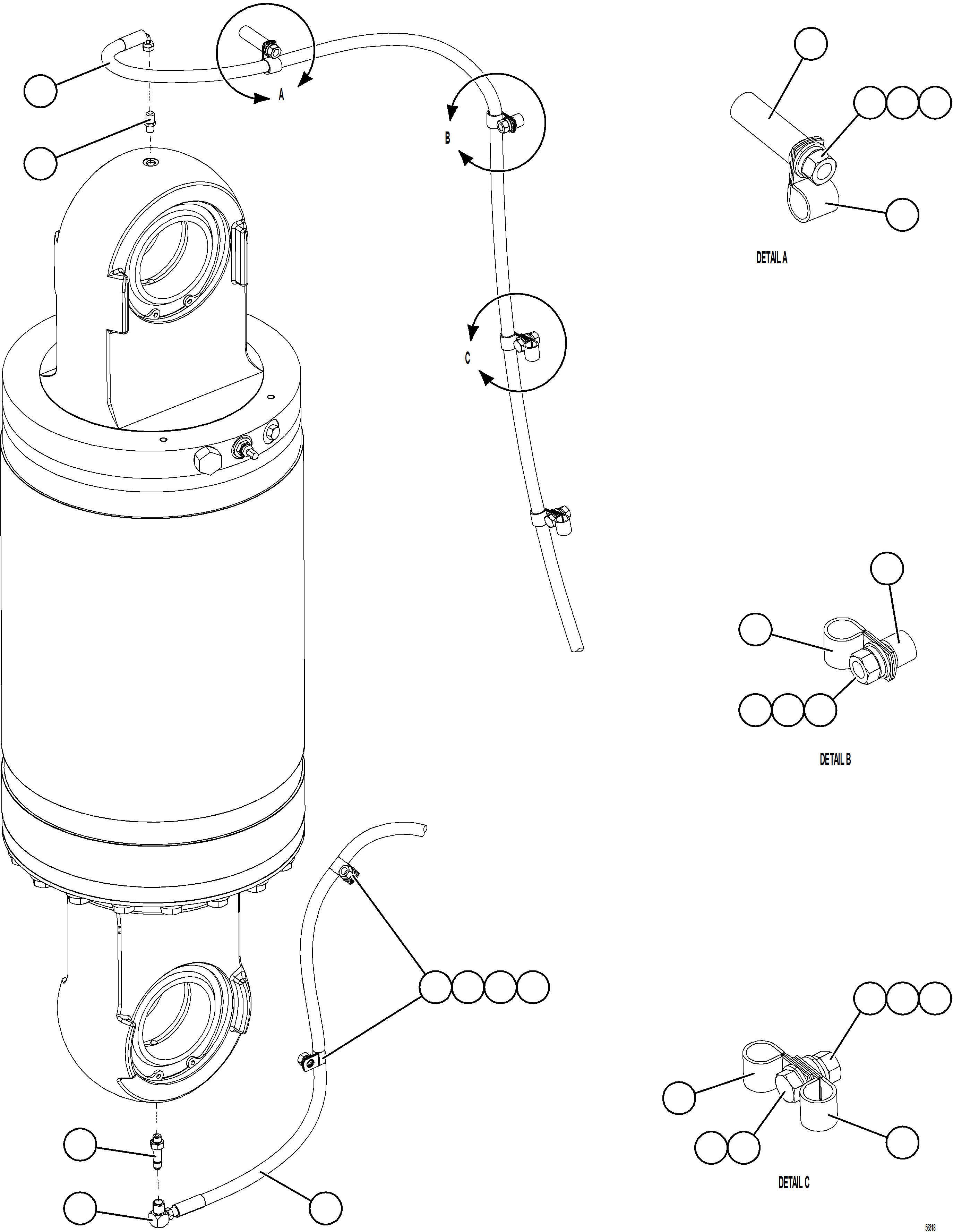 A

B

C

DETAIL A

DETAIL B

DETAIL C

56318