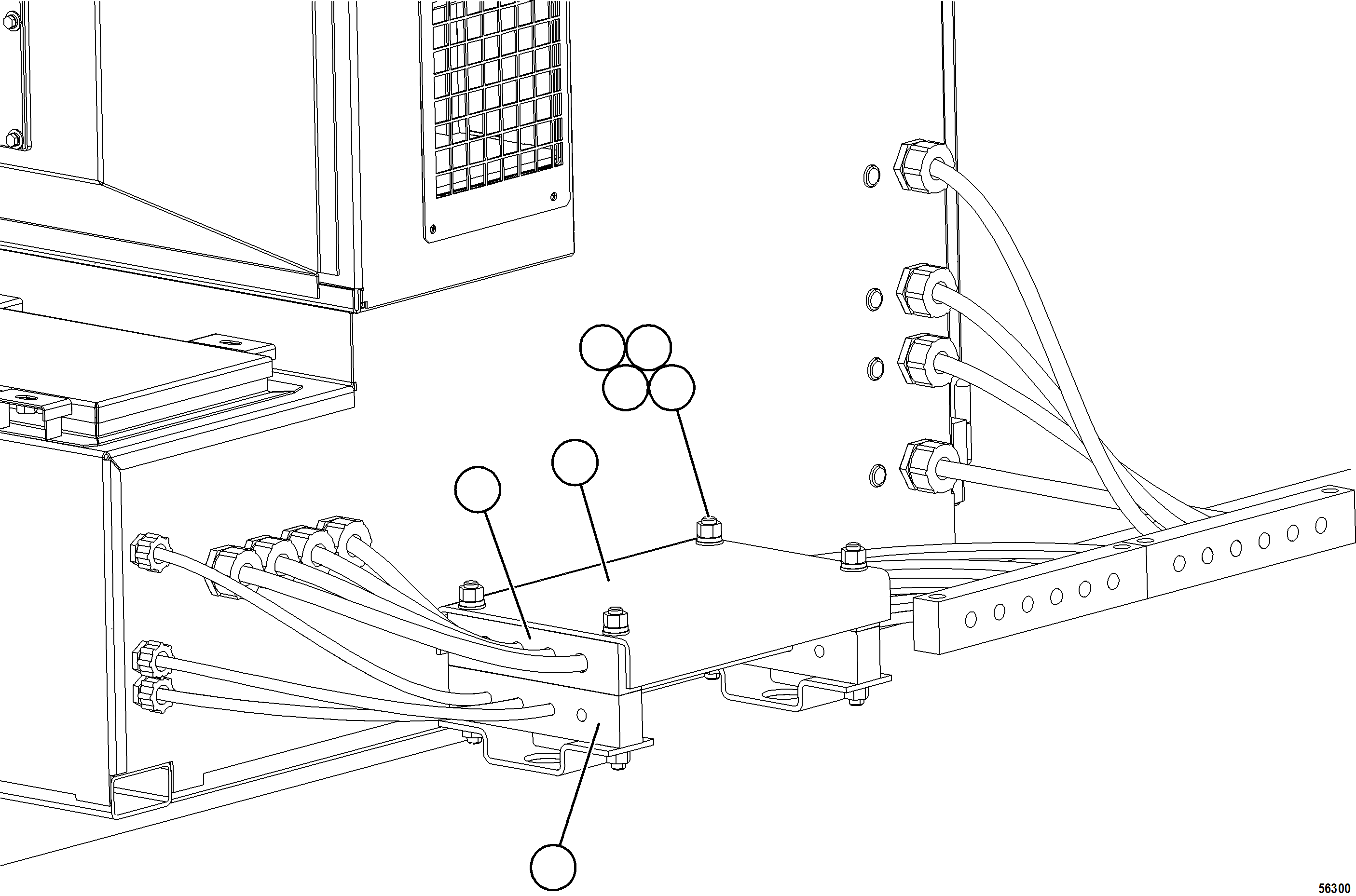 56300