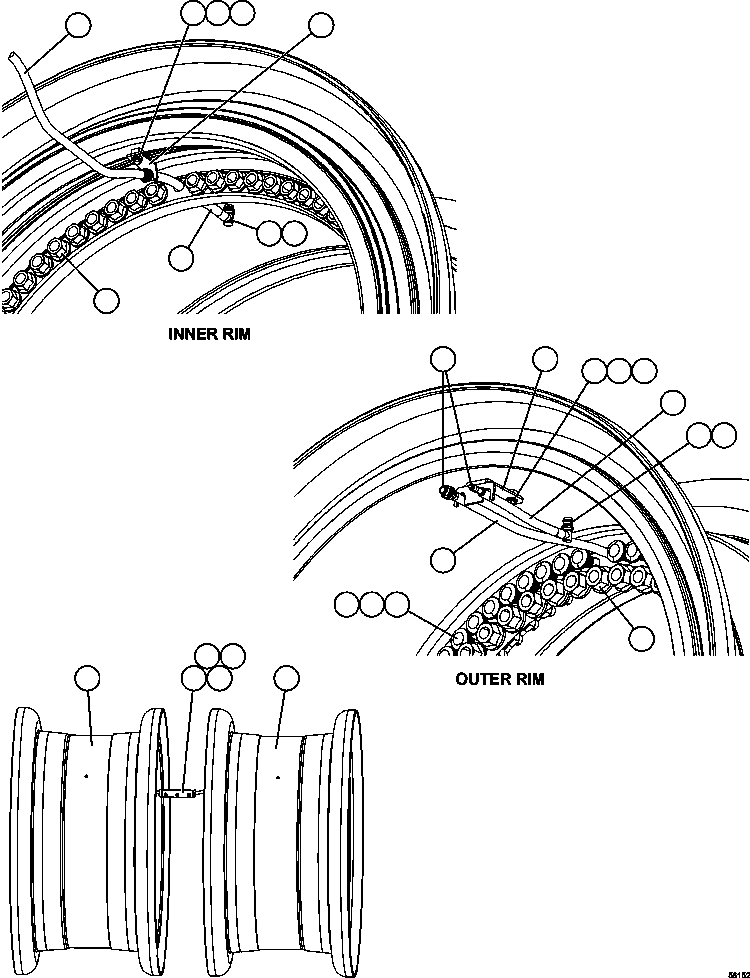 INNER RIM

OUTER RIM

58152