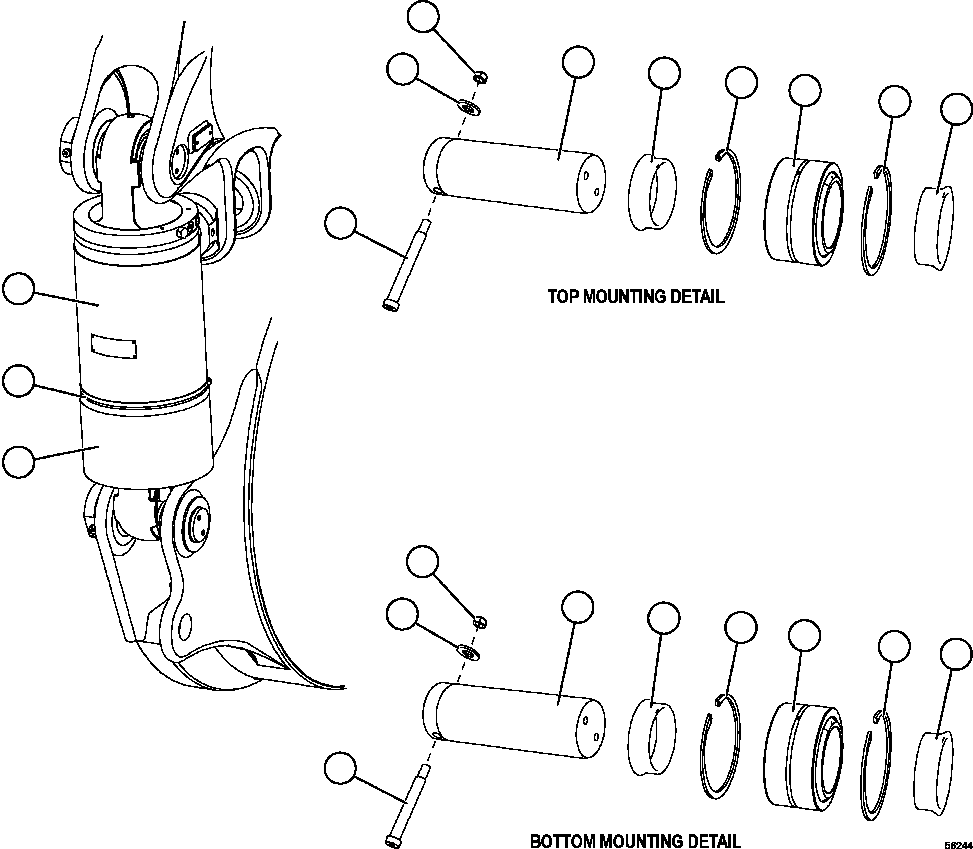 TOP MOUNTING DETAIL

BOTTOM MOUNTING DETAIL

56244