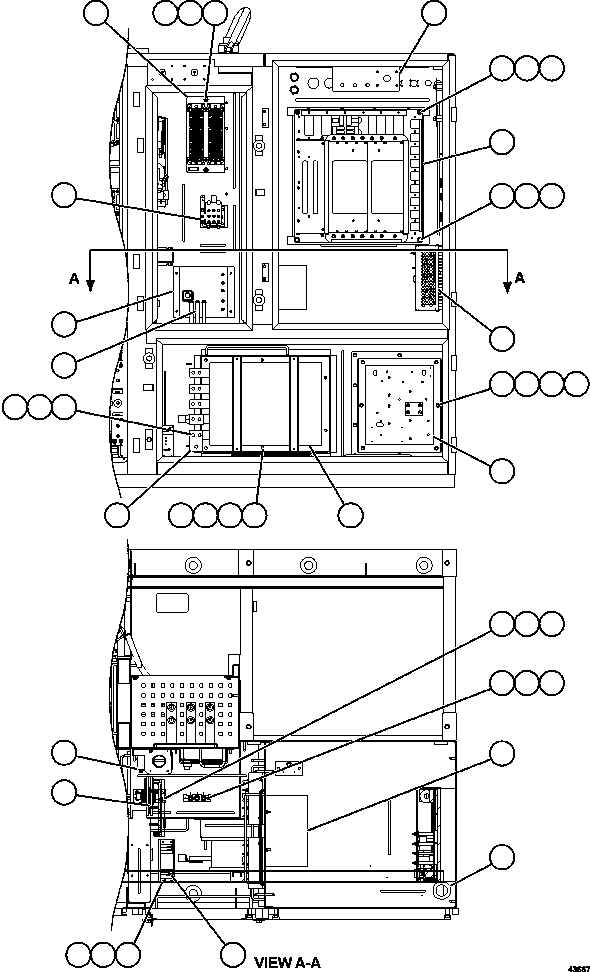 A
A
VIEW A-A
43657