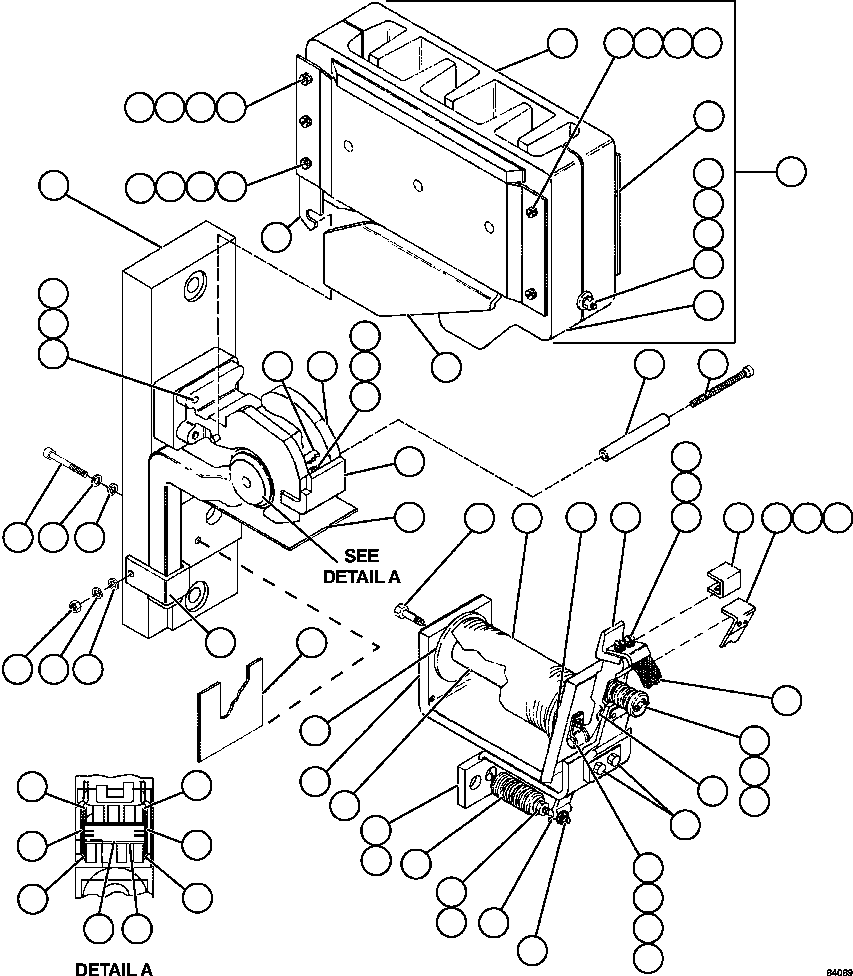 SEE
DETAIL A

DETAIL A

84089