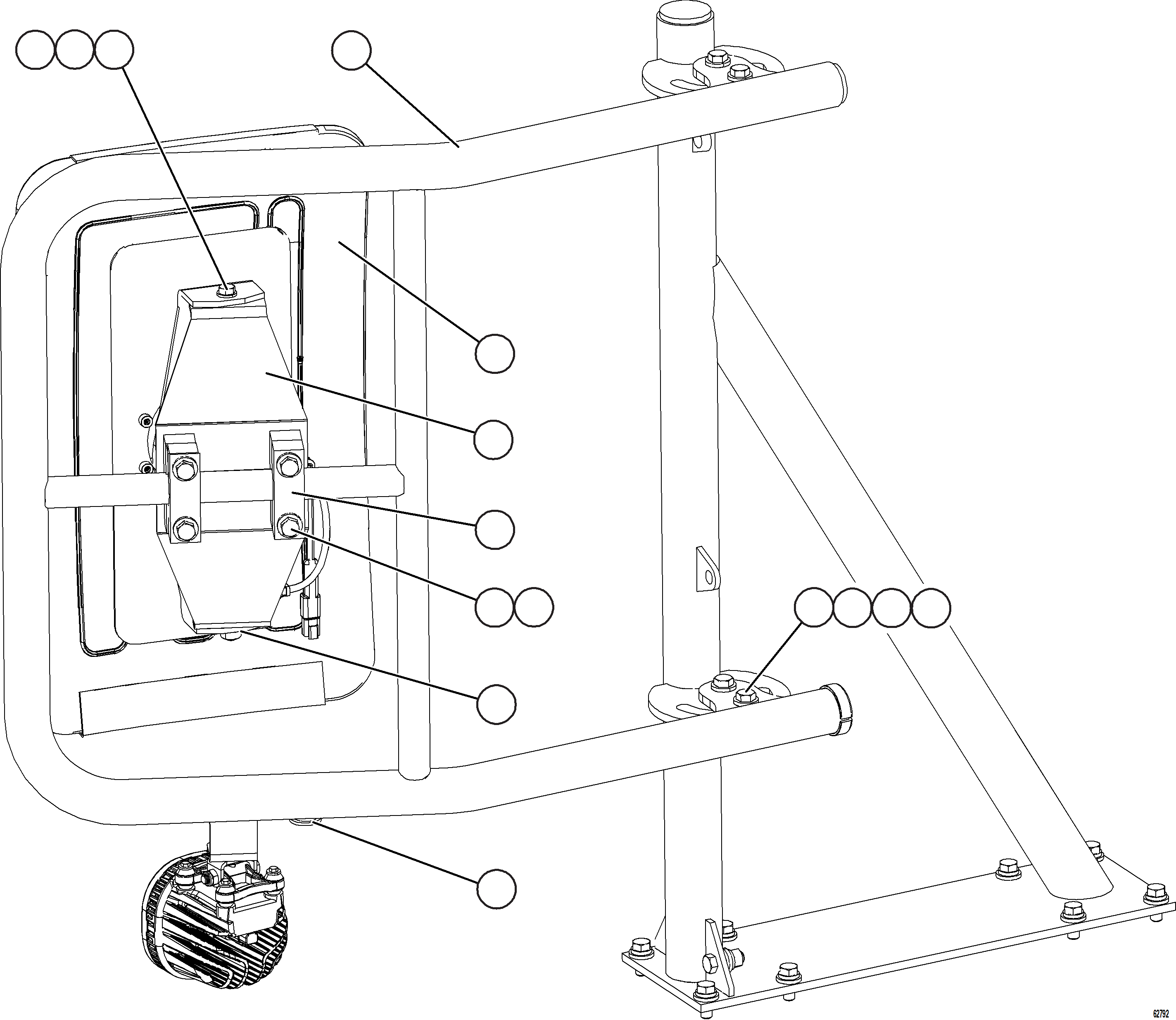 62792