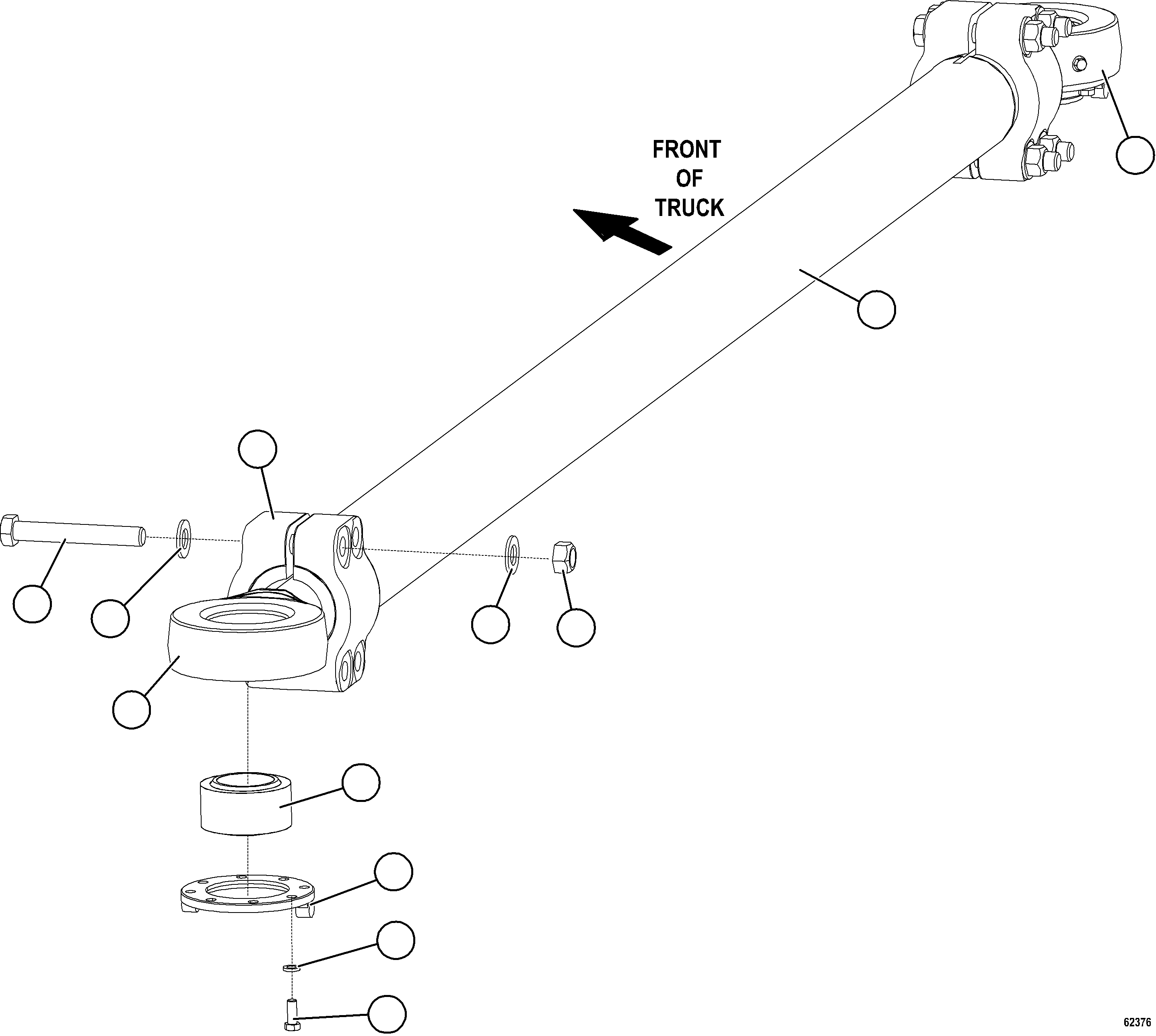 FRONT
OF
TRUCK

62376