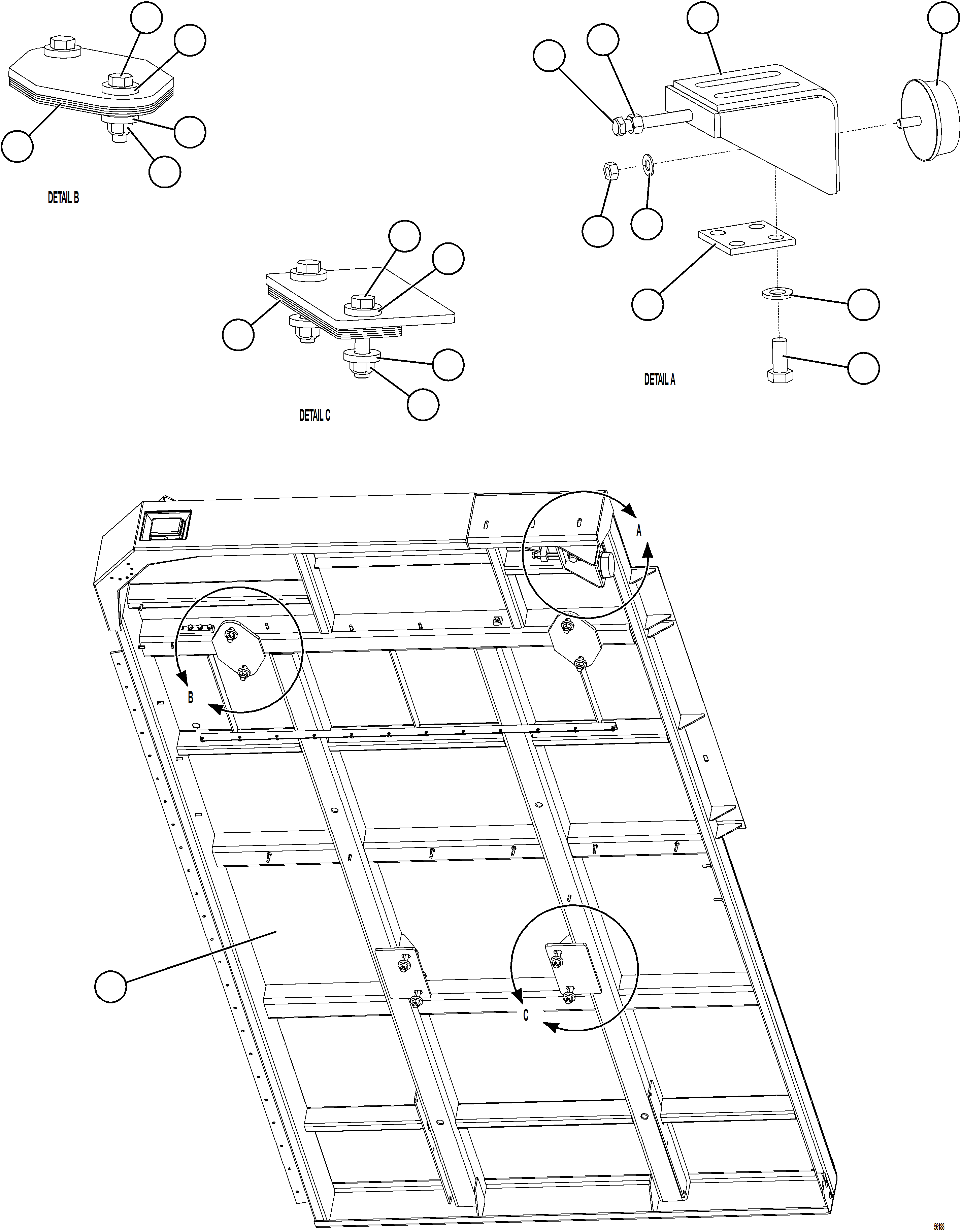 DETAIL B

DETAIL C

DETAIL A

A

B

C

56188