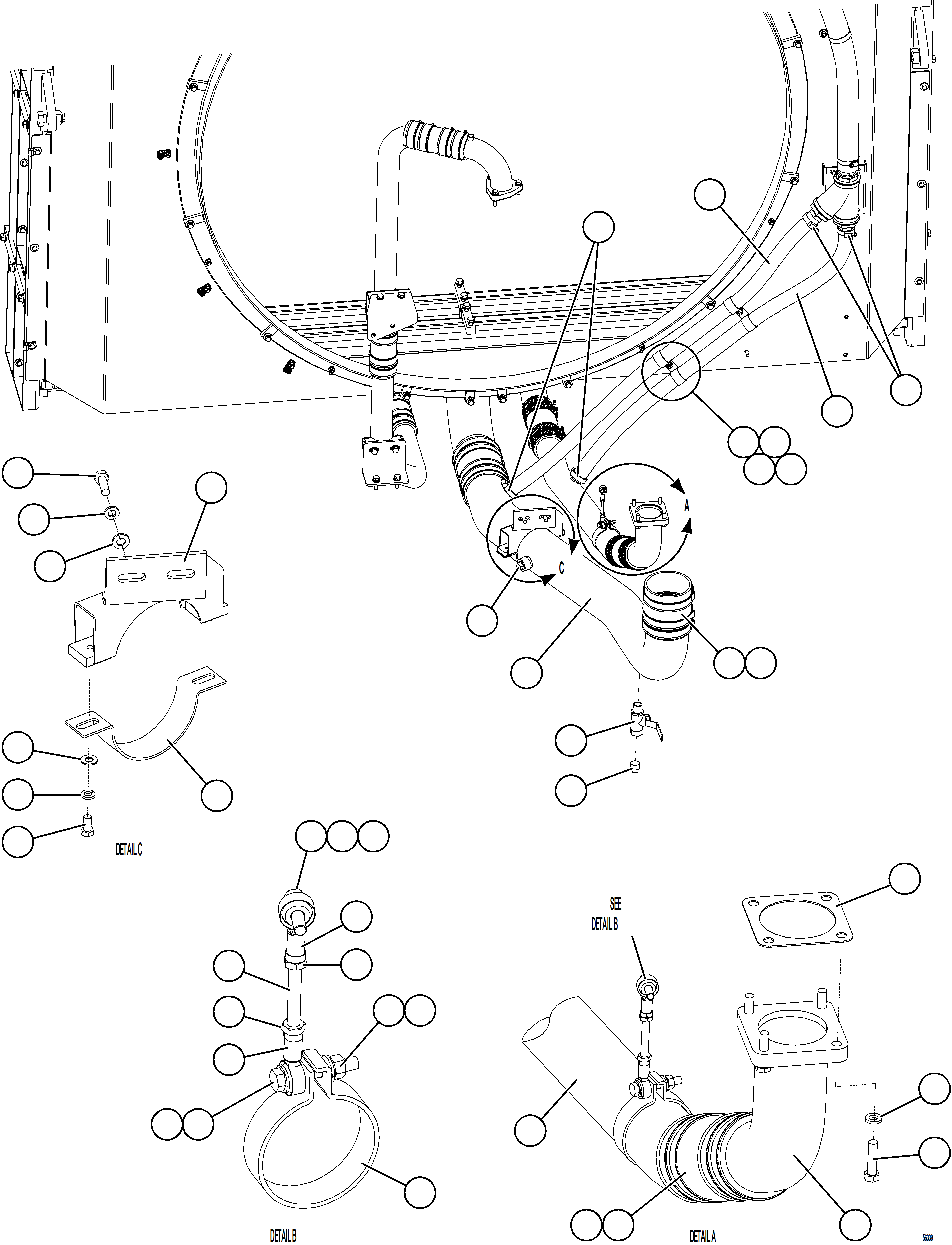 A

C

DETAIL C

SEE
DETAIL B

DETAIL B

DETAIL A

56339