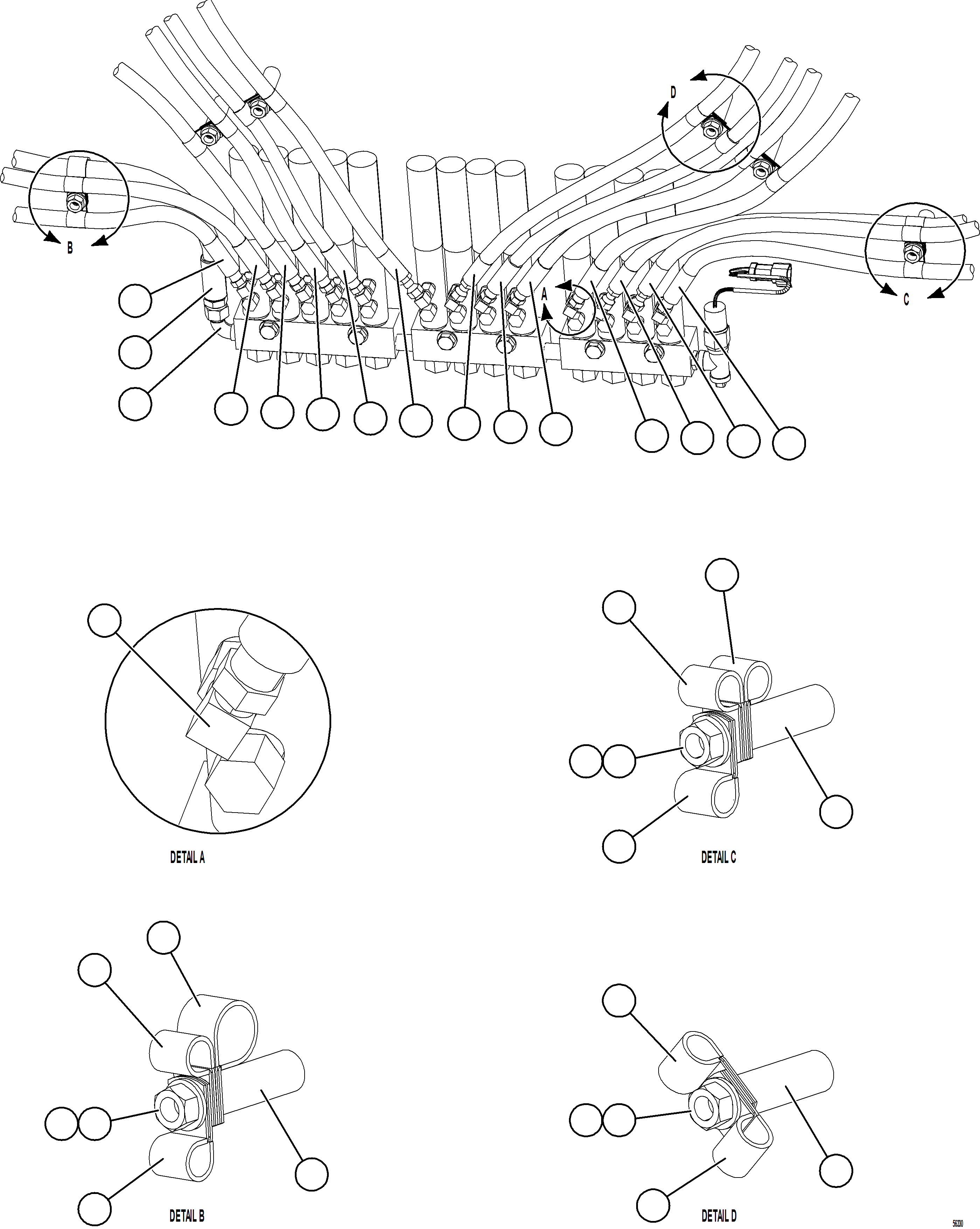 D

B

A

C

DETAIL A

DETAIL C

DETAIL B

DETAIL D

56330