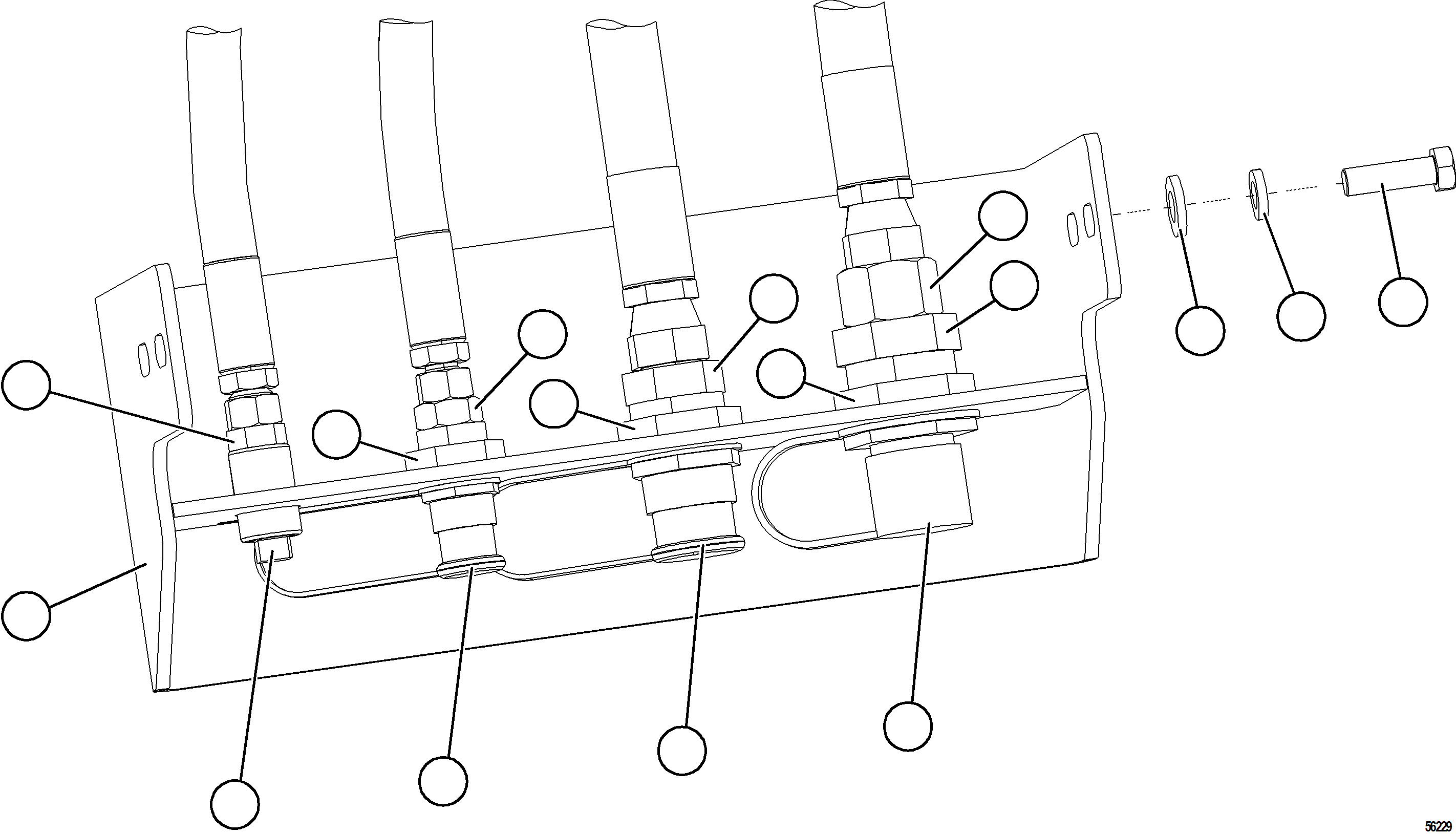 56229