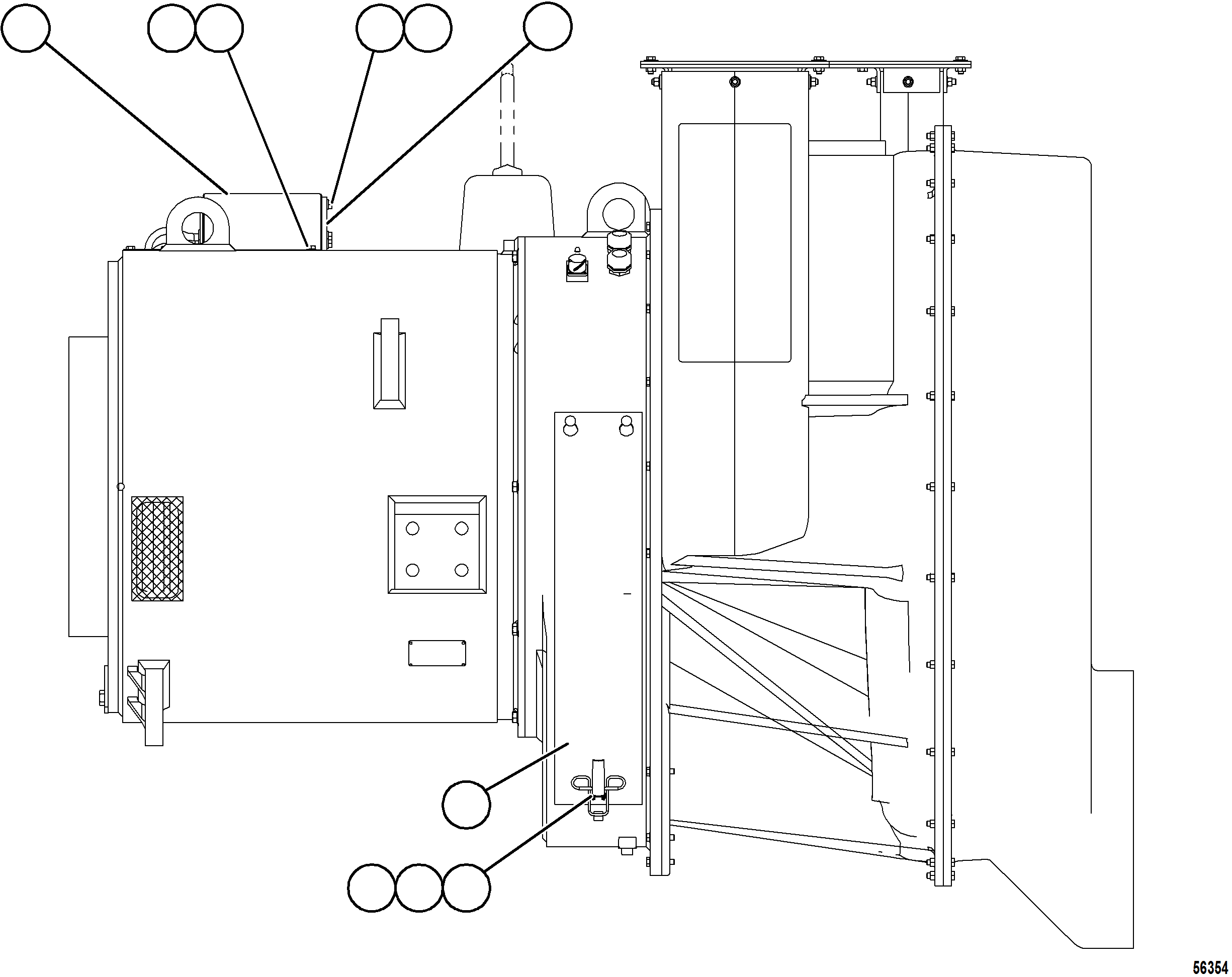 56354