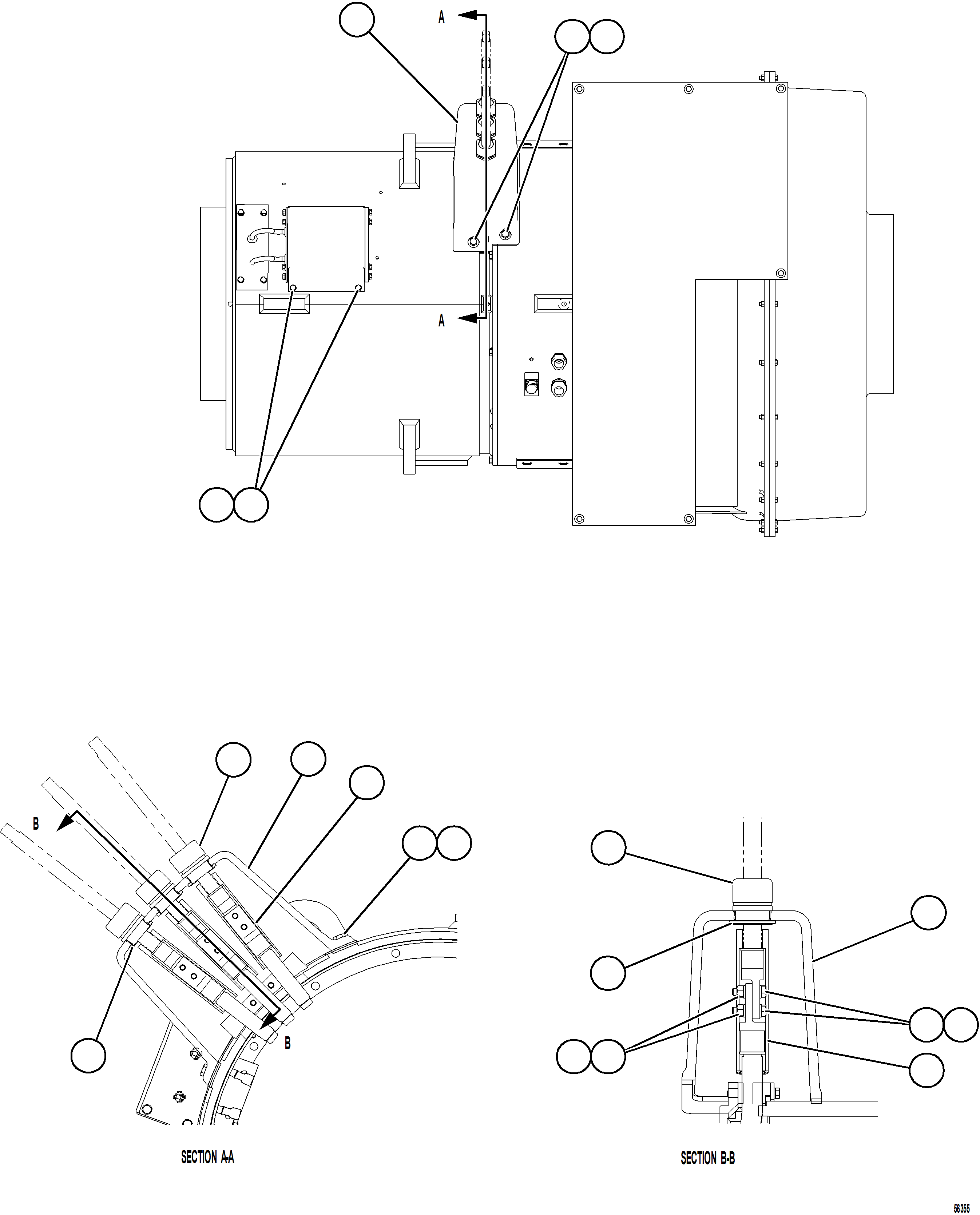 A

A

B

B

SECTION A-A

SECTION B-B

56355