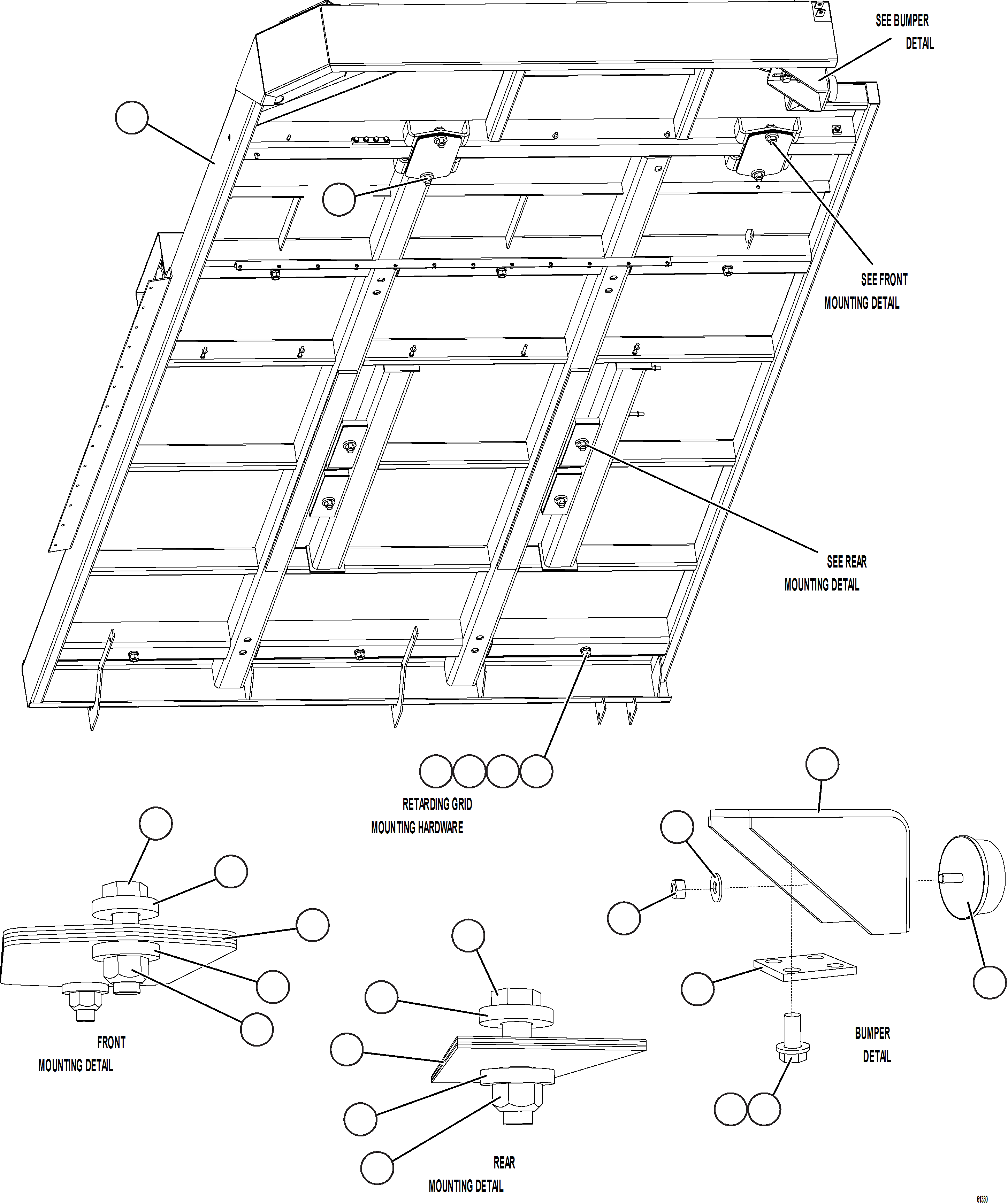 SEE BUMPER DETAIL

SEE FRONT MOUNTING DETAIL

SEE REAR MOUNTING DETAIL

RETARDING GRID MOUNTING HARDWARE

FRONT MOUNTING DETAIL

REAR MOUNTING DETAIL

BUMPER DETAIL

61330