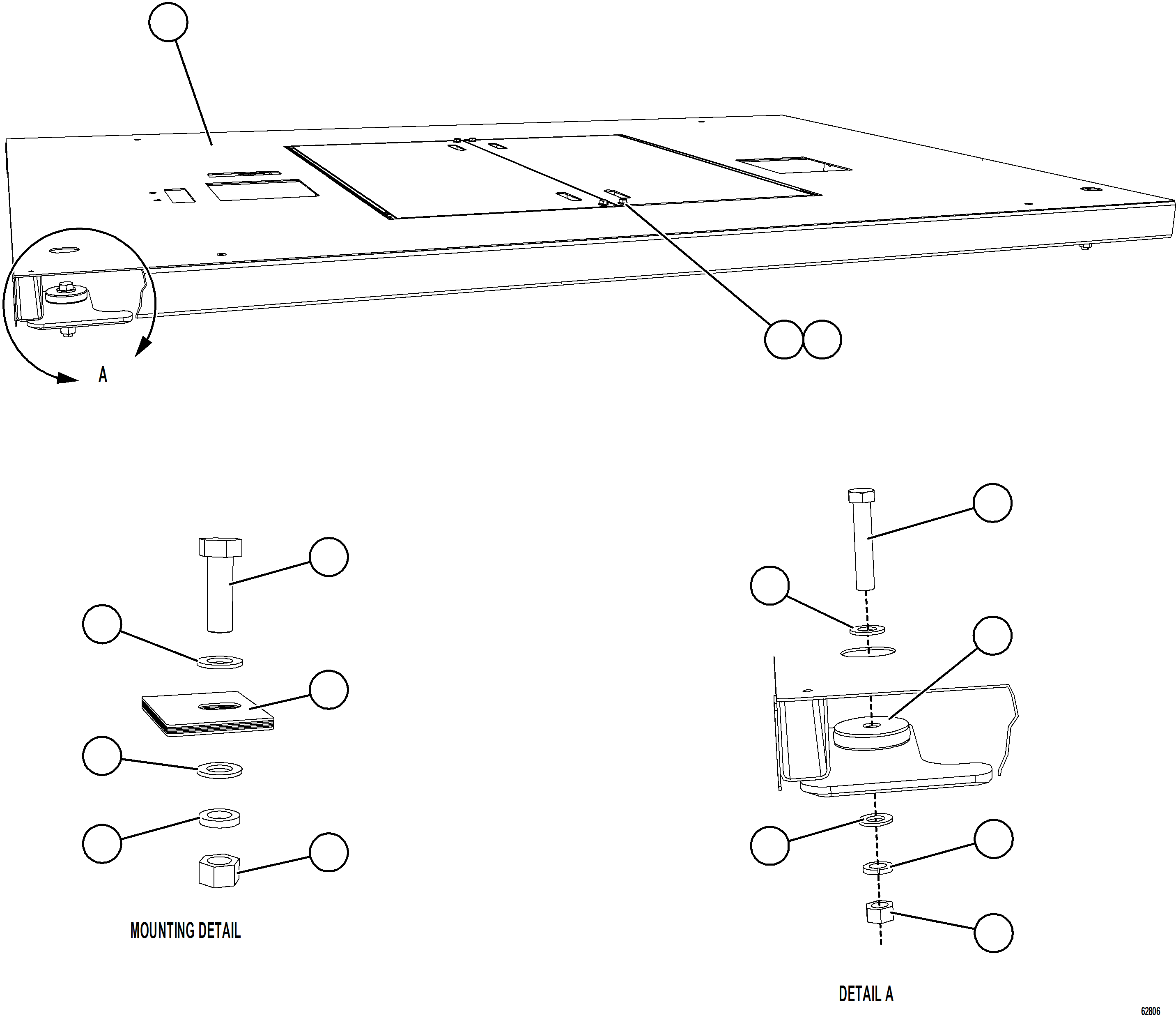 A

MOUNTING DETAIL

DETAIL A

62806