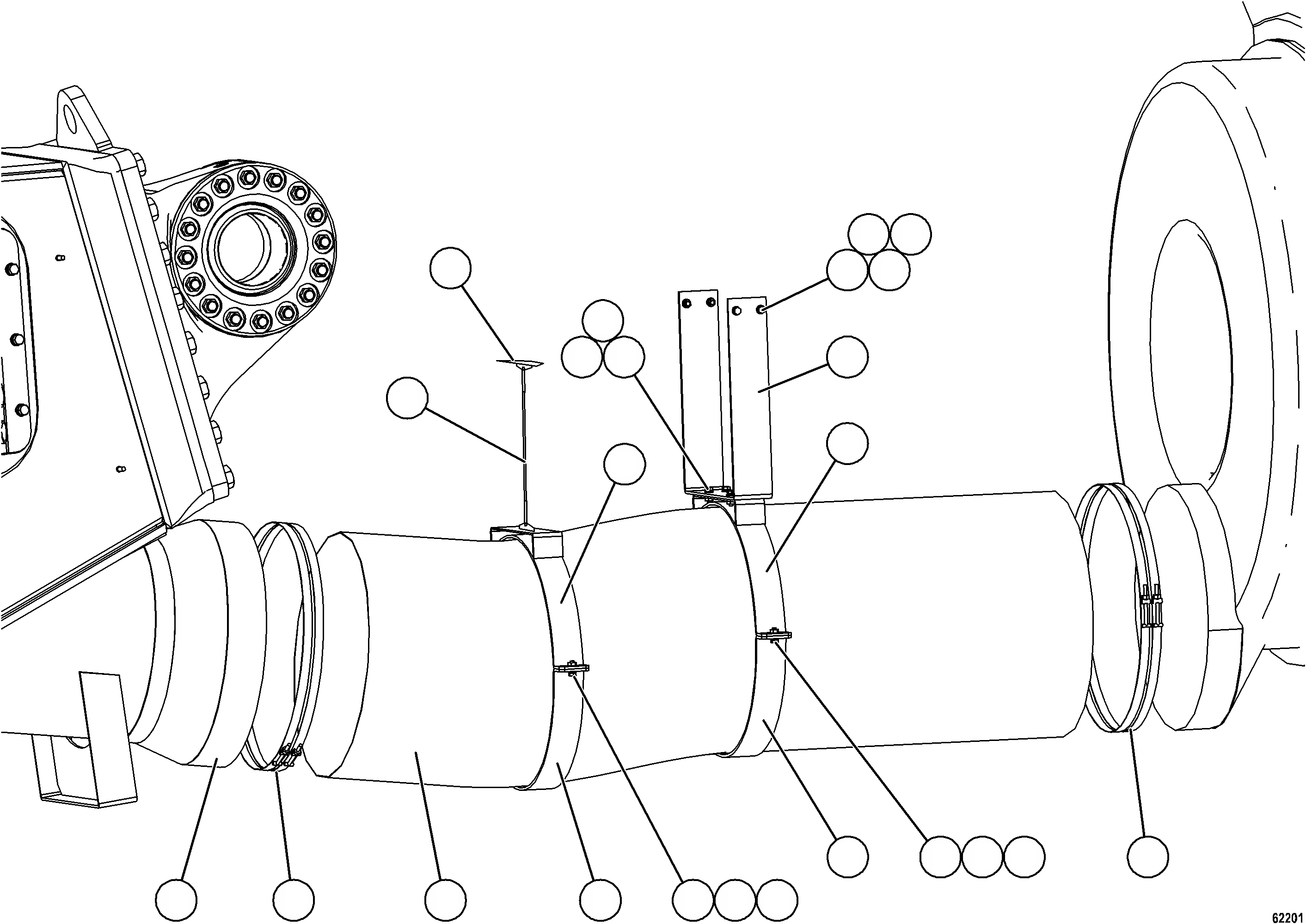 62201