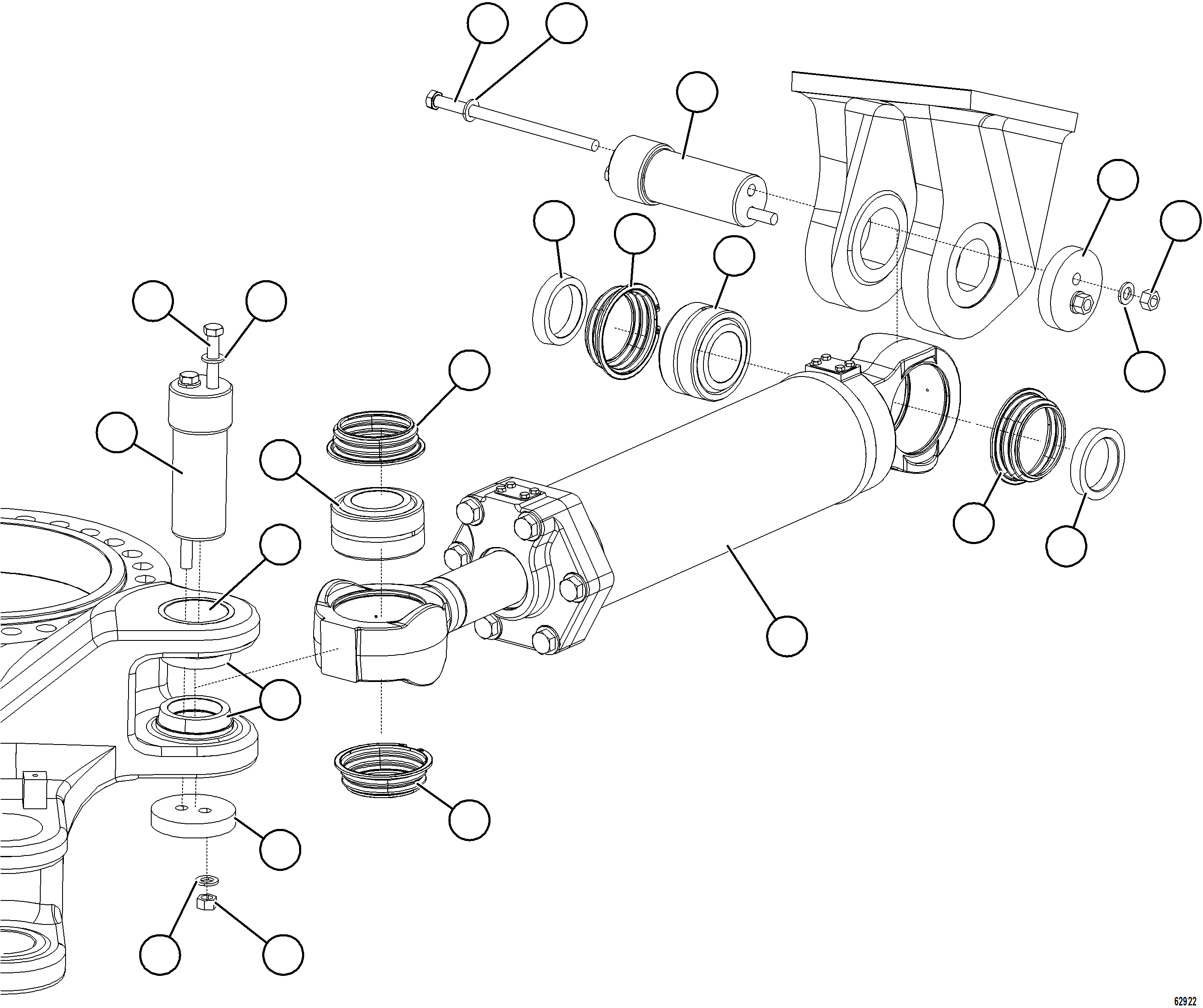 62922