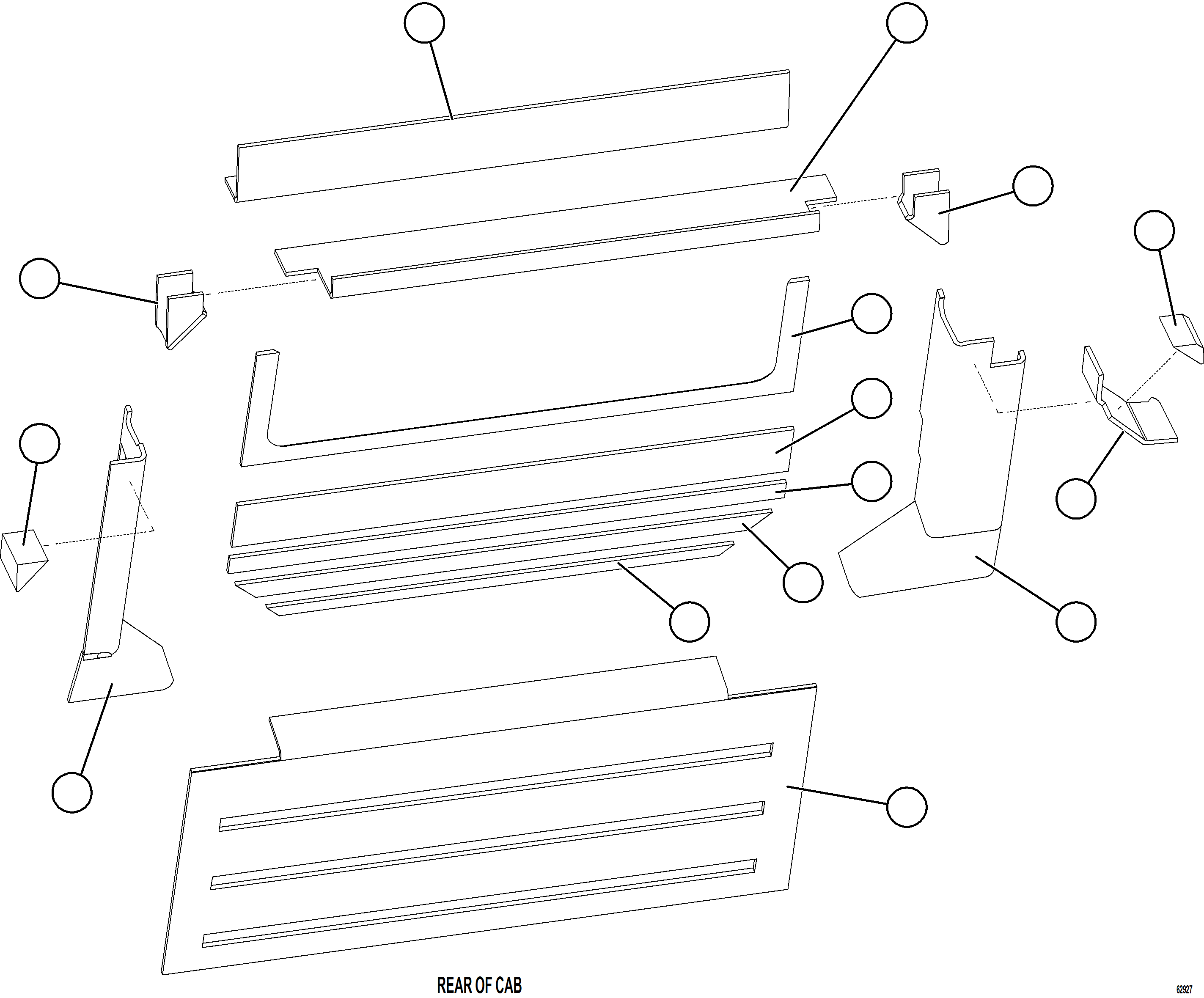 REAR OF CAB

62927