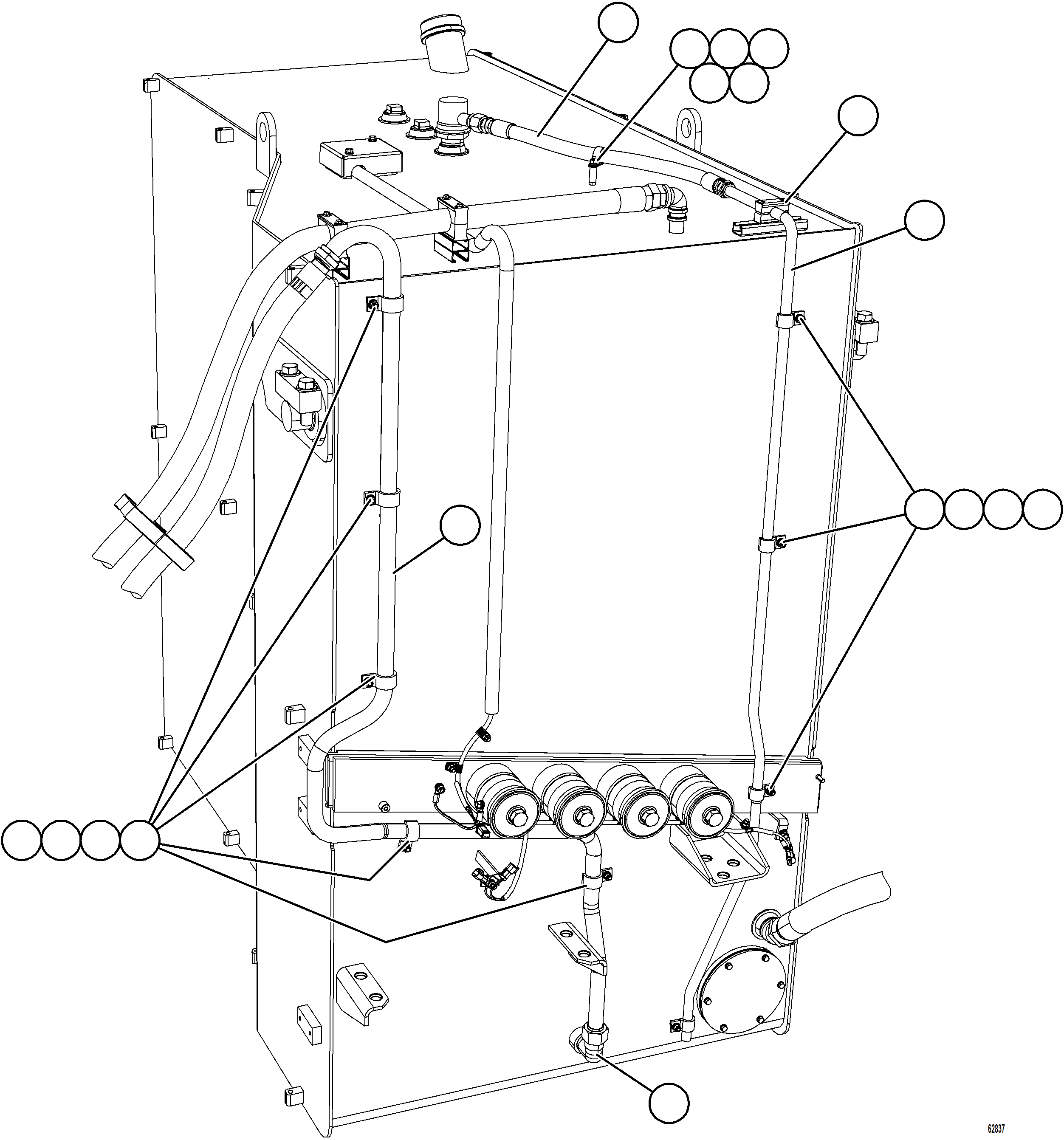 62837