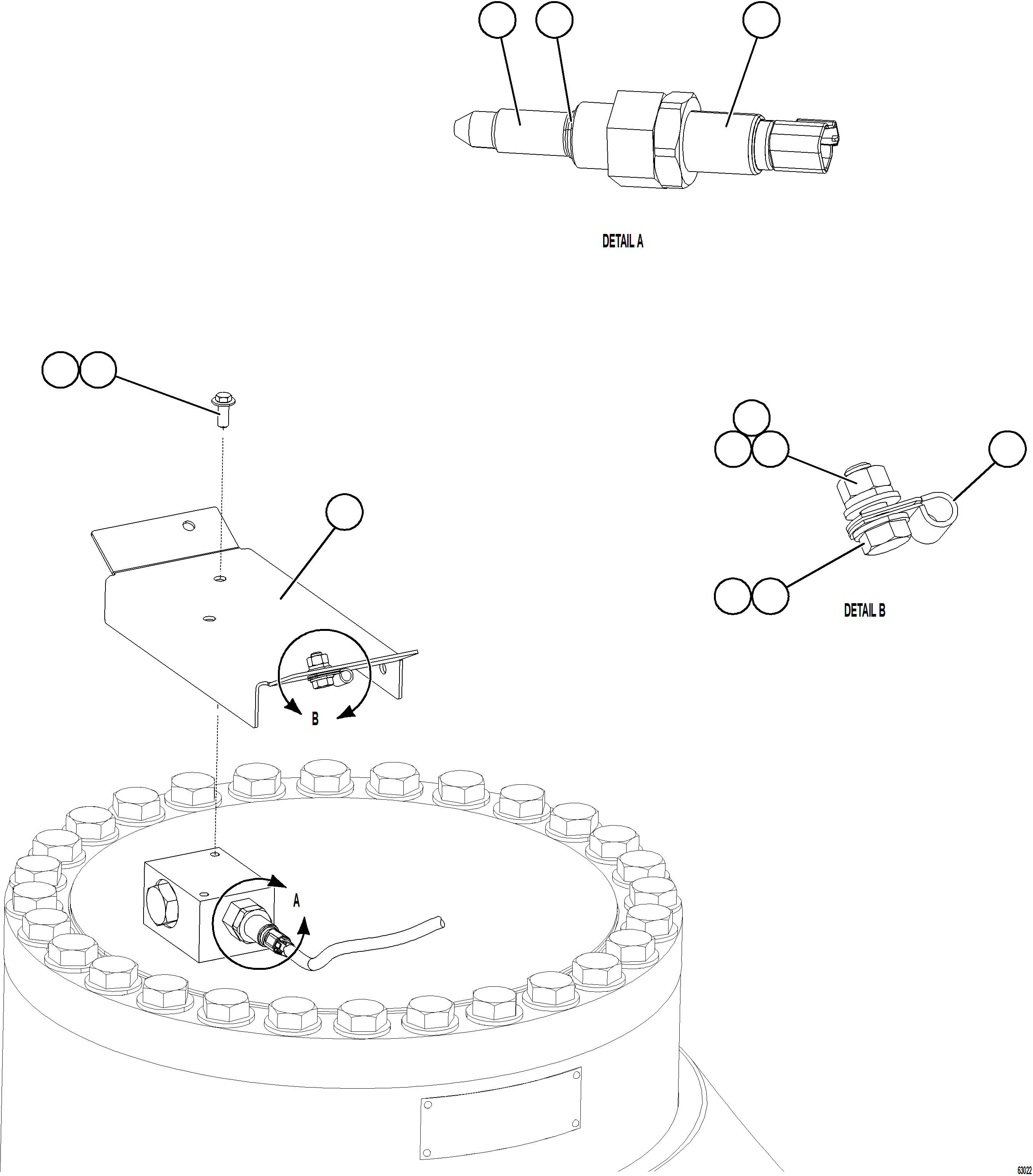 DETAIL A

DETAIL B

B

A

63022