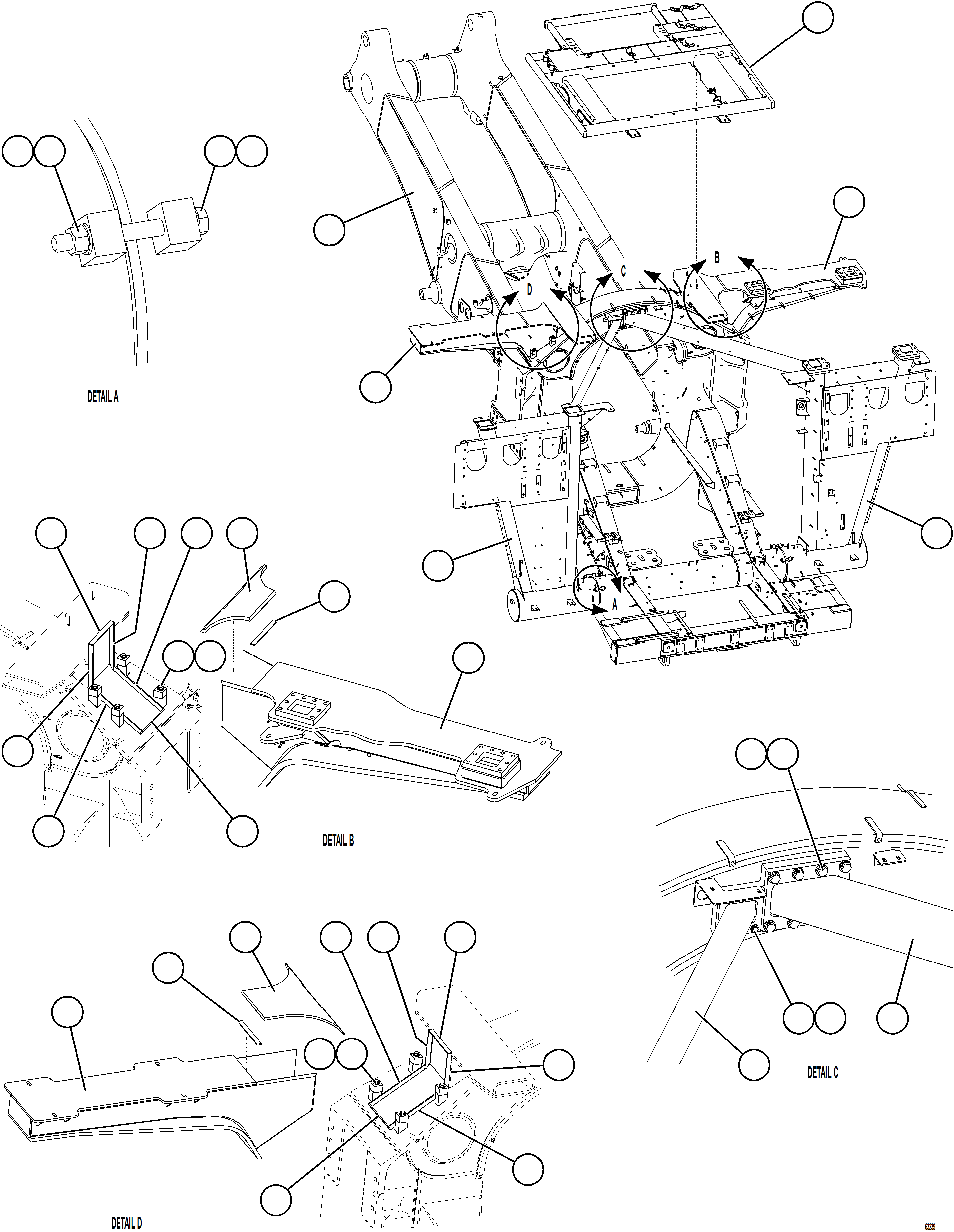 B
C
D
A
DETAIL A
DETAIL B
DETAIL C
DETAIL D
63239