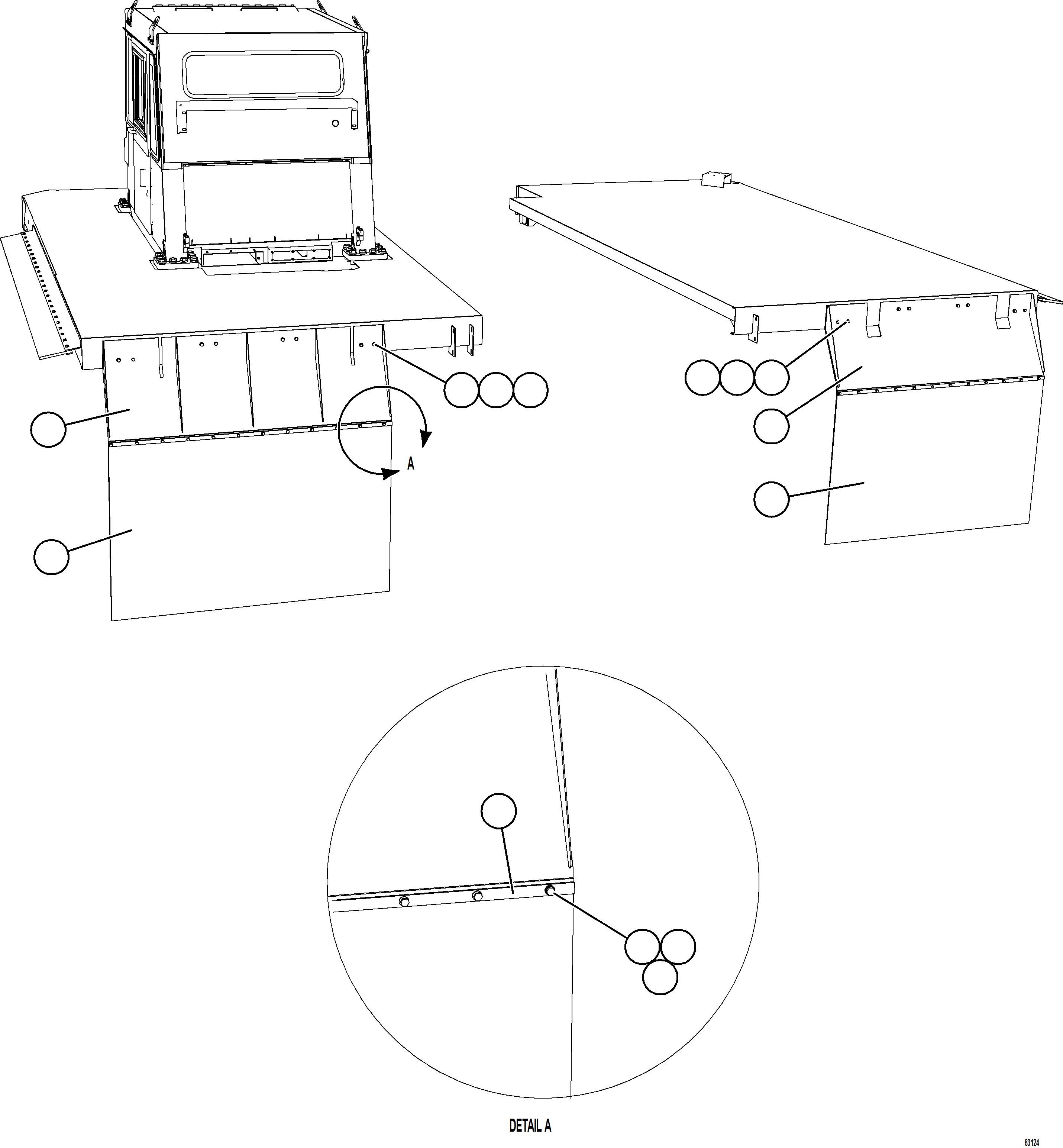 A

DETAIL A

63124