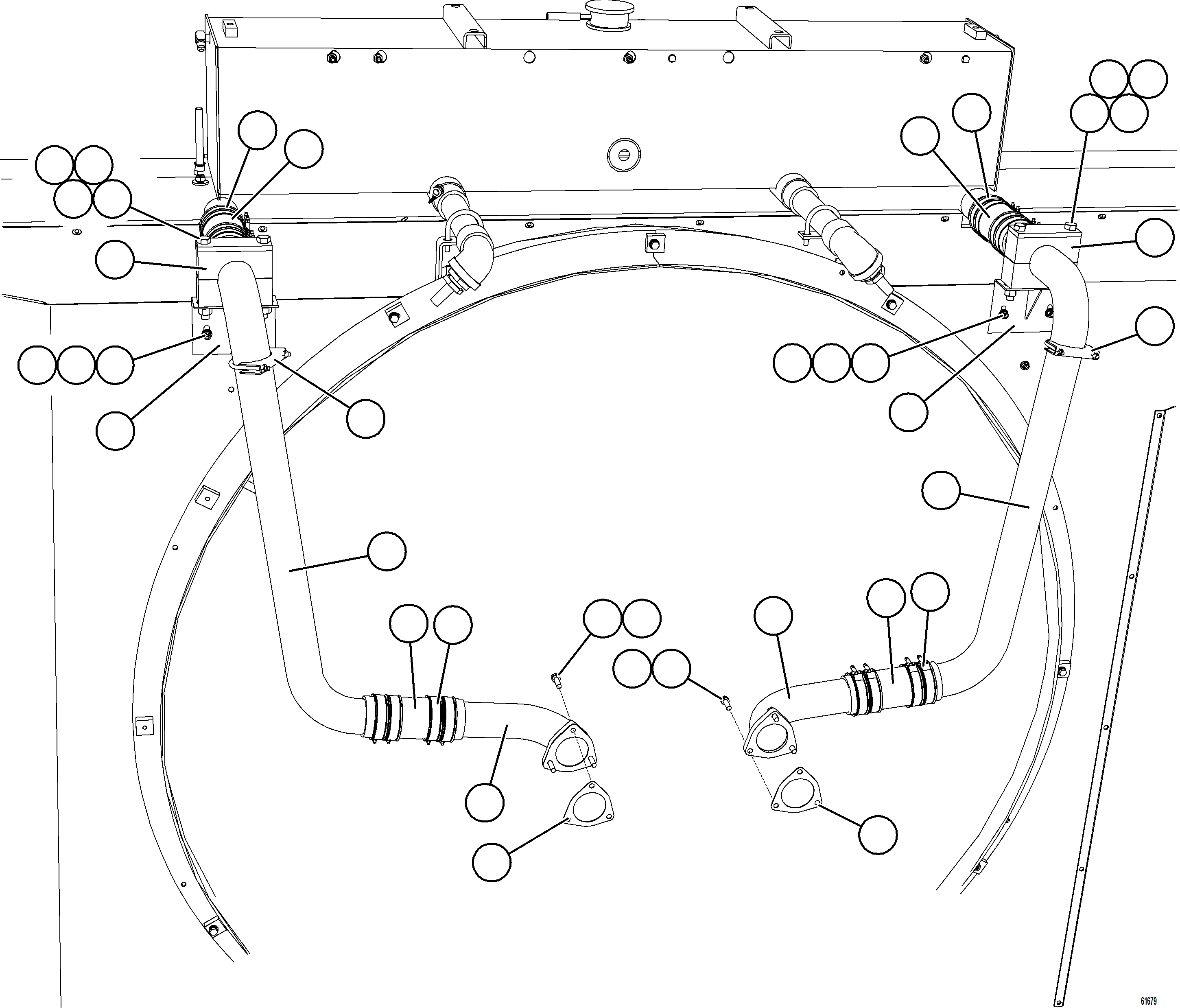 61679