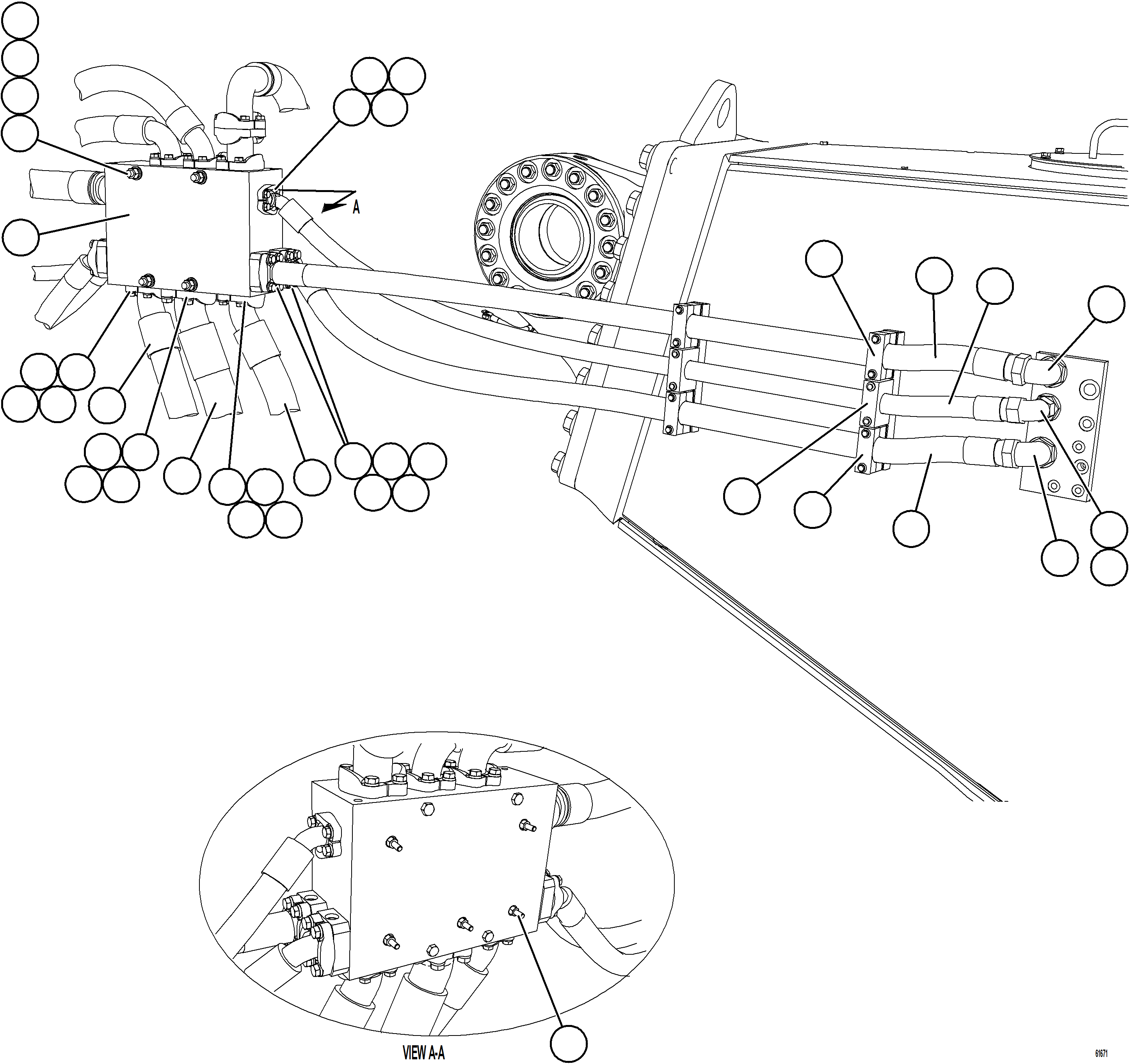 A

VIEW A-A

61671