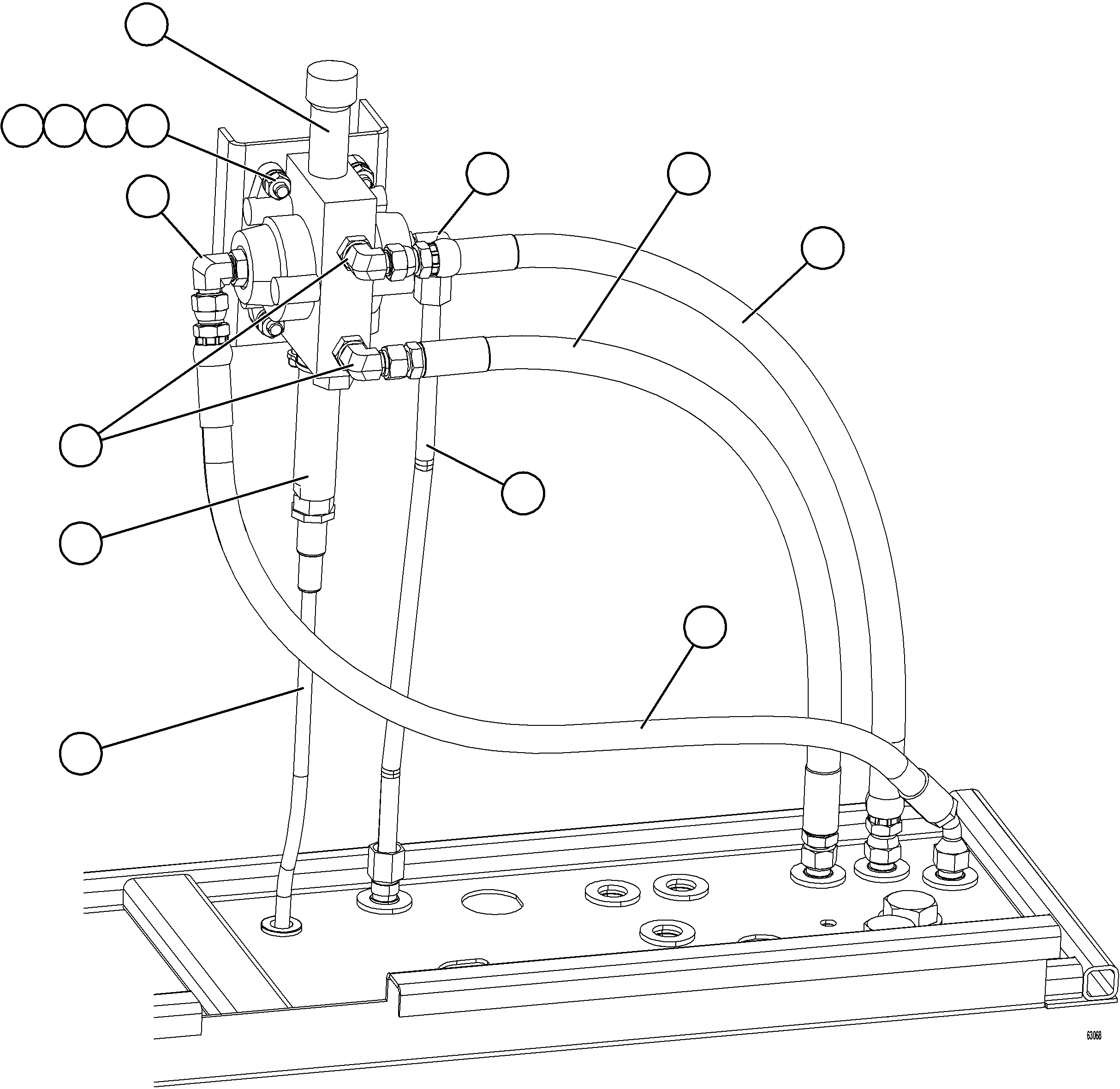 63068