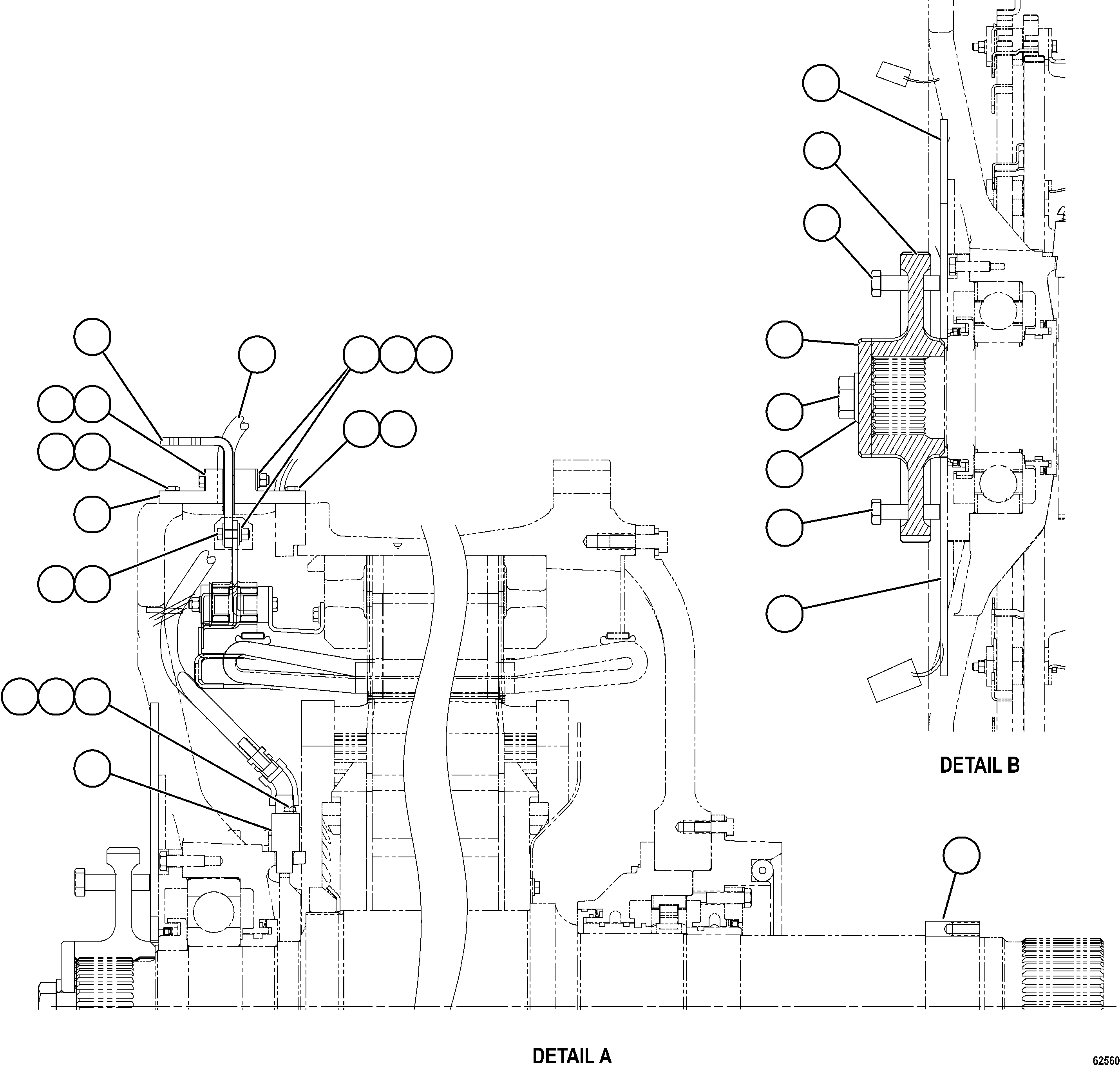 DETAIL B

DETAIL A

62560