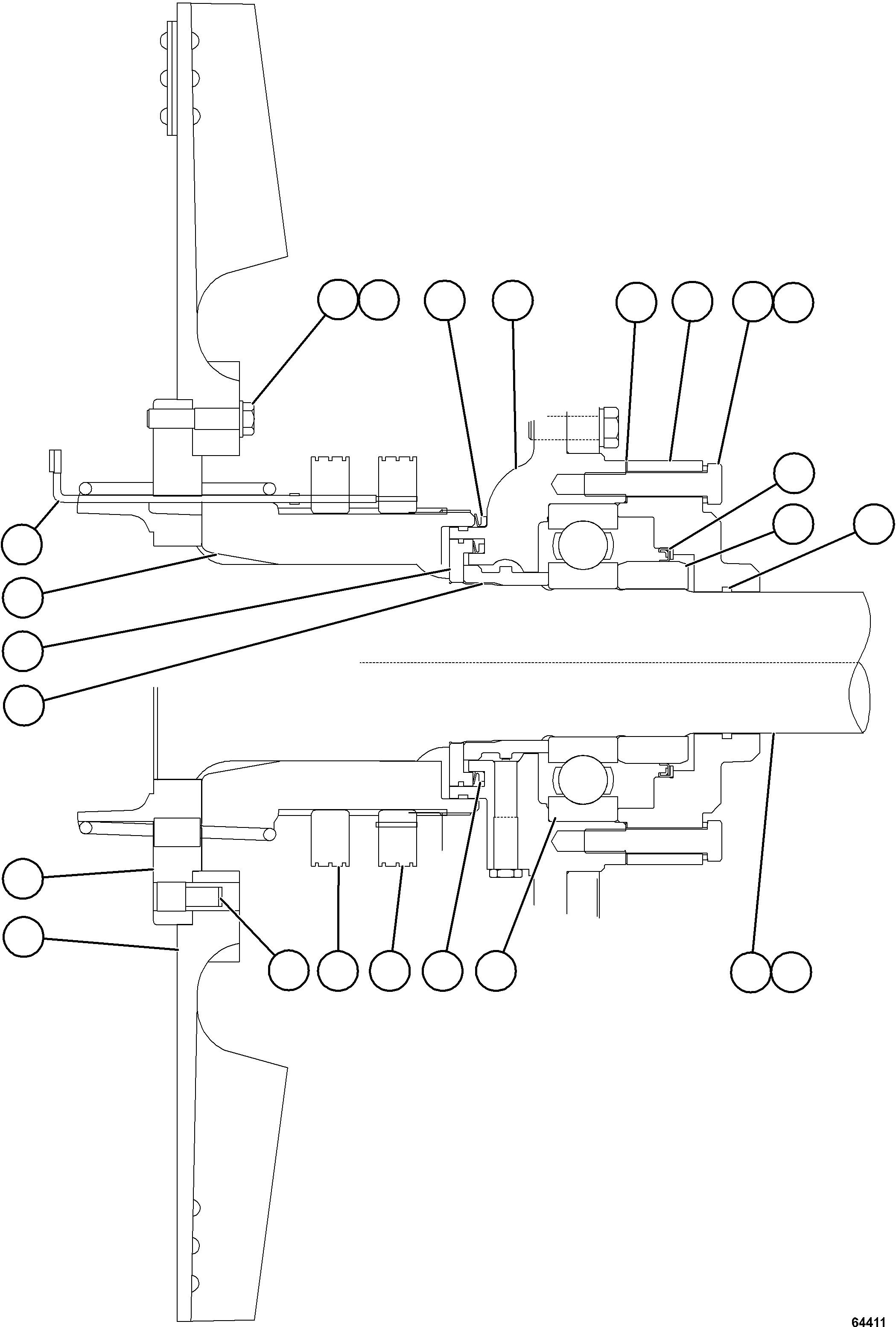 64411