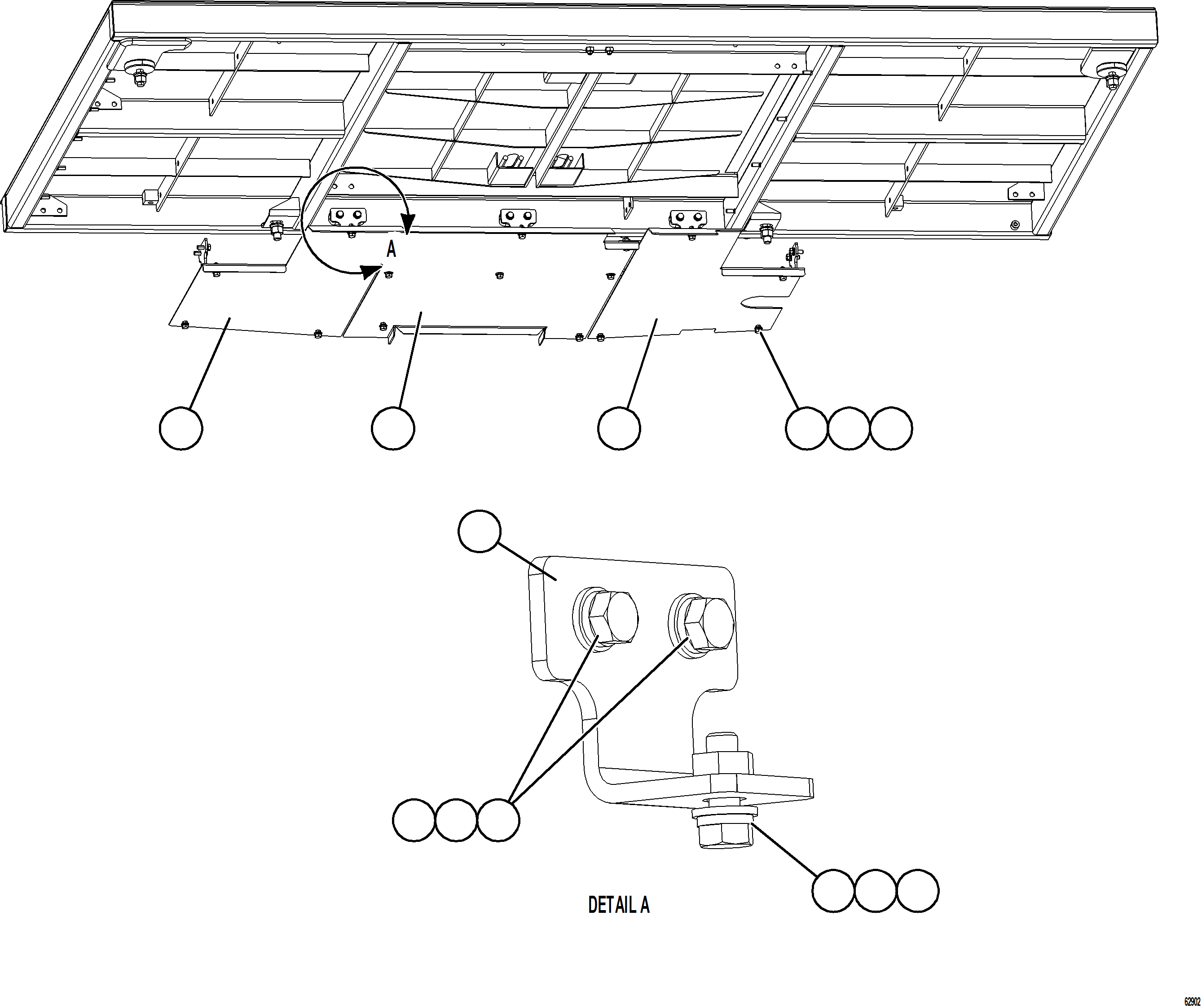 A

DETAIL A

62902