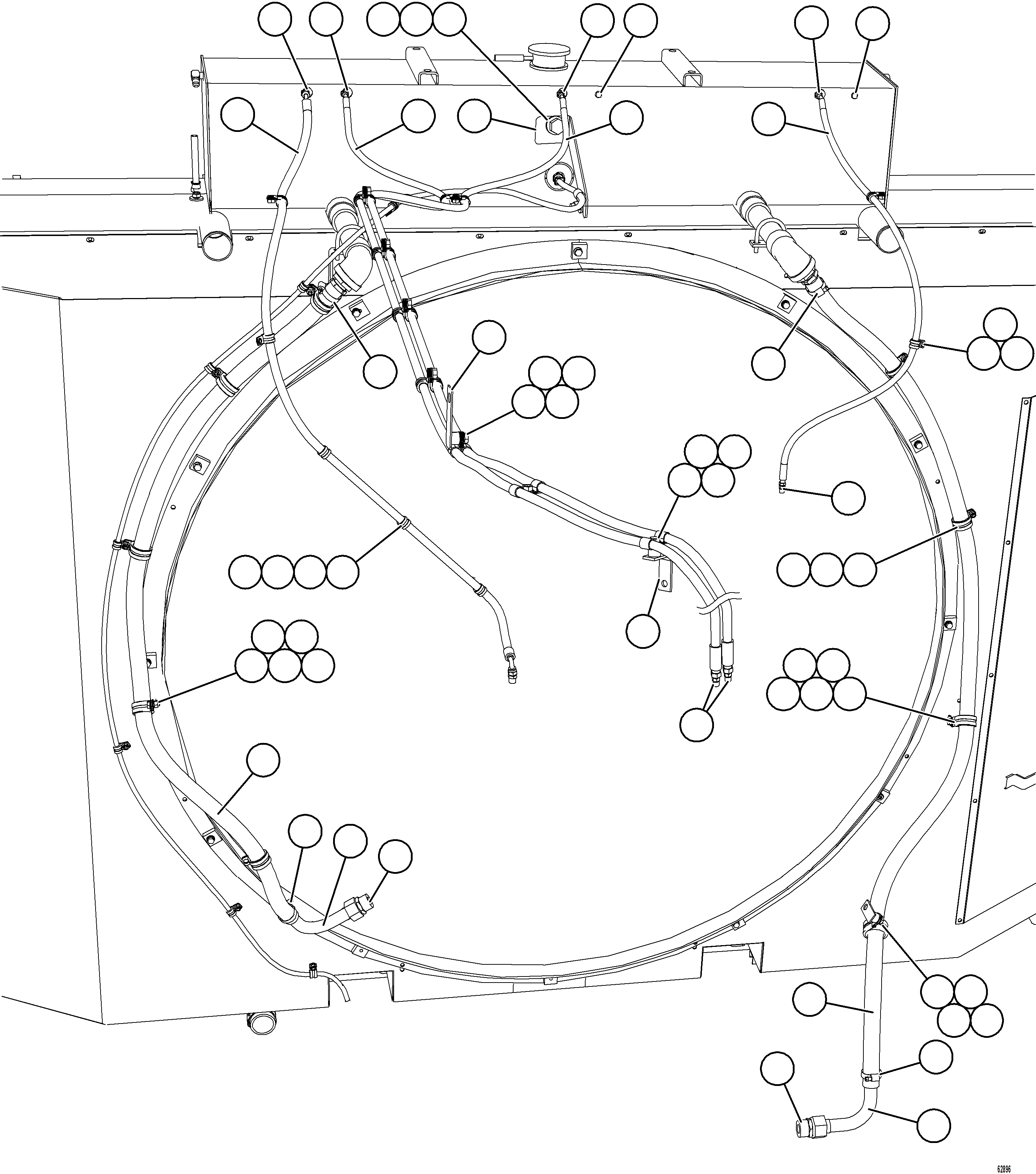 62896