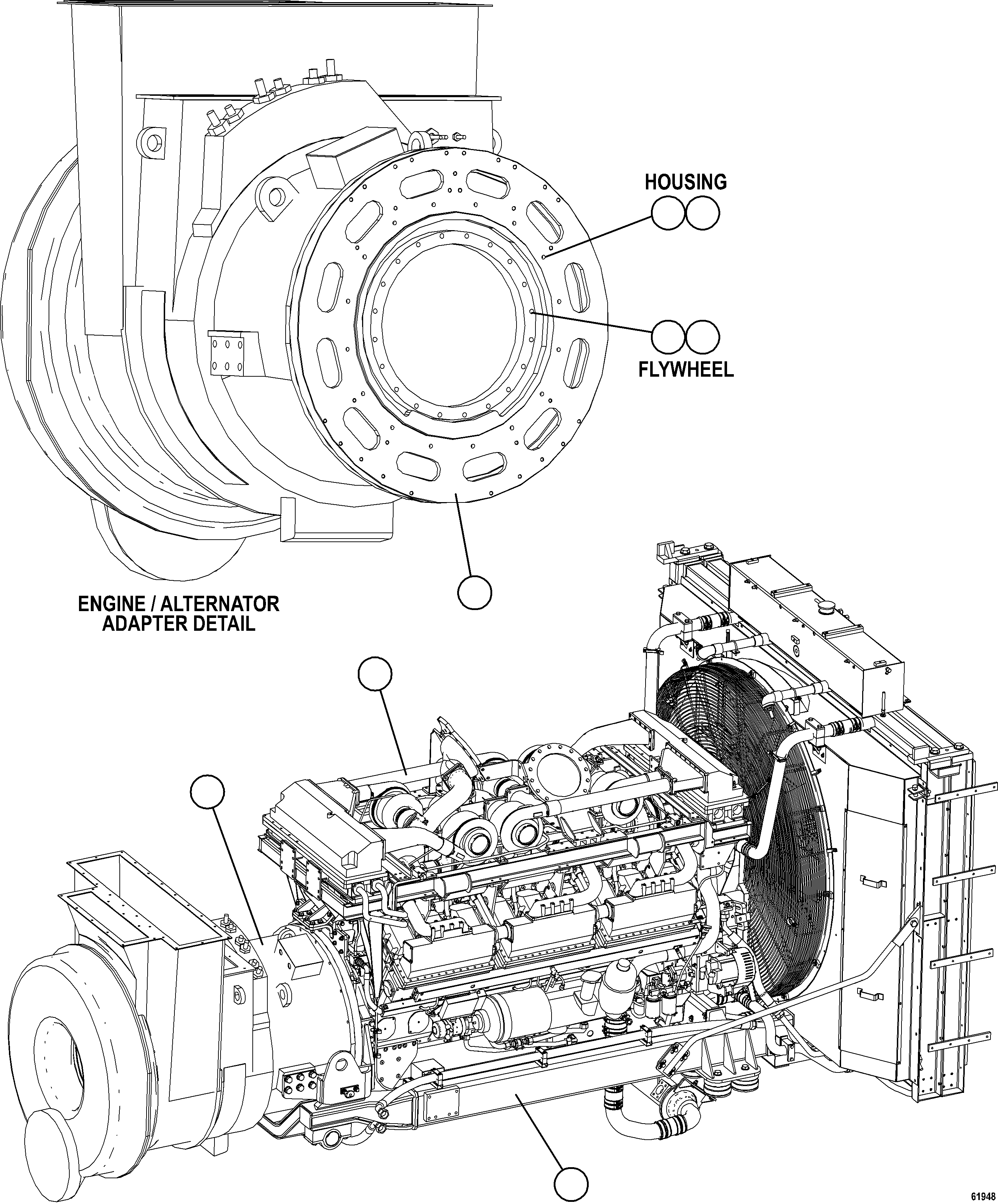 HOUSING

FLYWHEEL

ENGINE / ALTERNATOR
ADAPTER DETAIL

61948