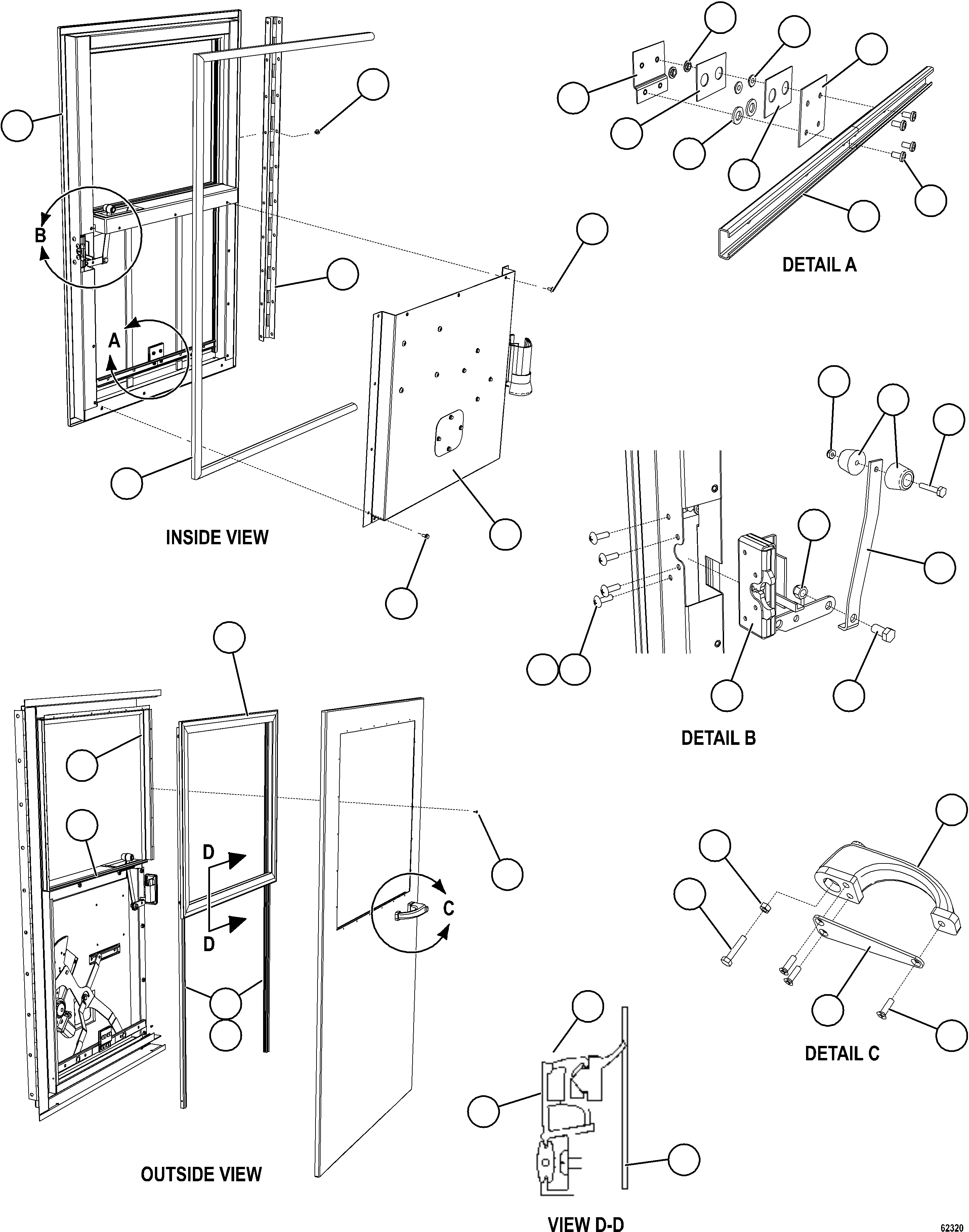 B

A

INSIDE VIEW

DETAIL A

DETAIL B

D

D

C

OUTSIDE VIEW

DETAIL C

VIEW D-D

62320