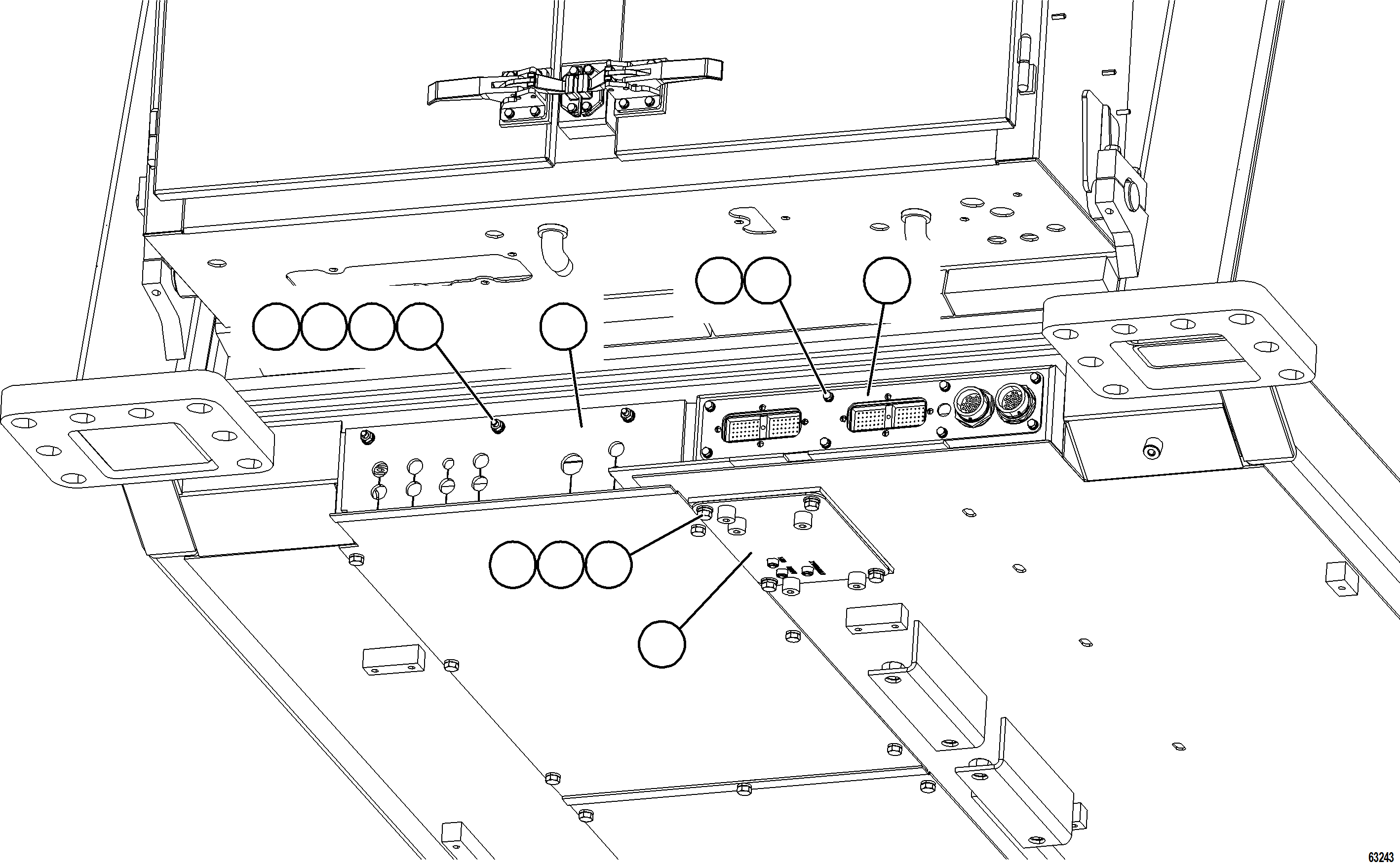 63243