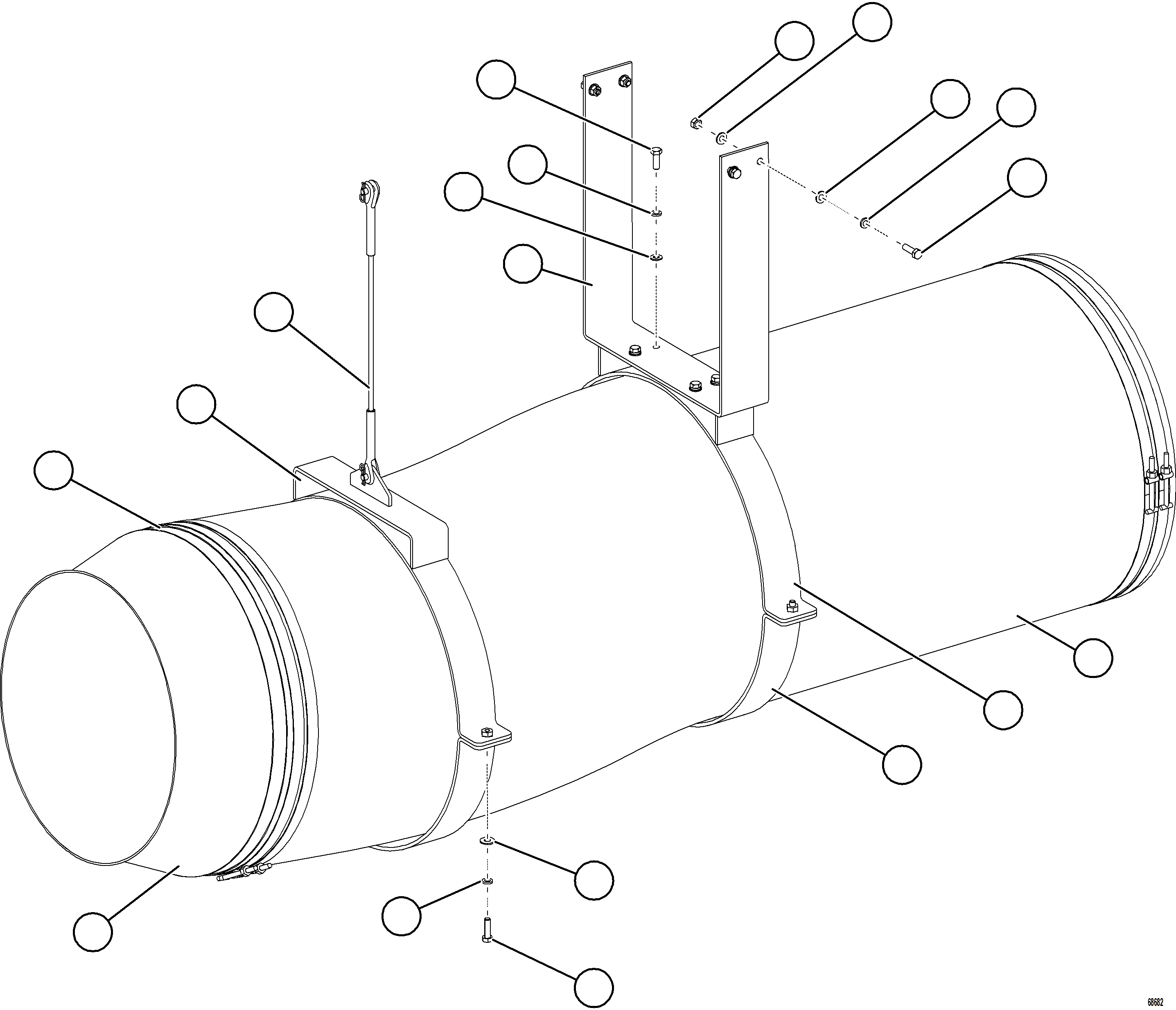 68682