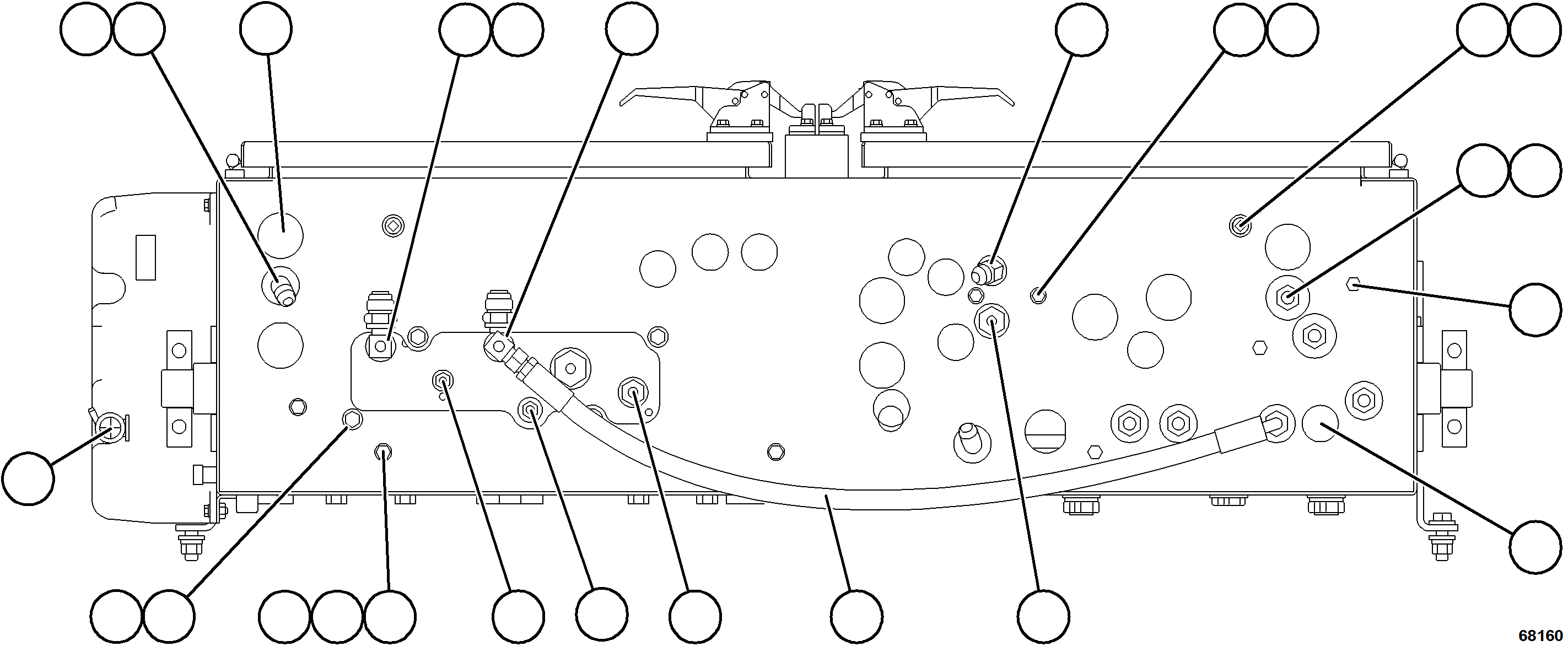 68160