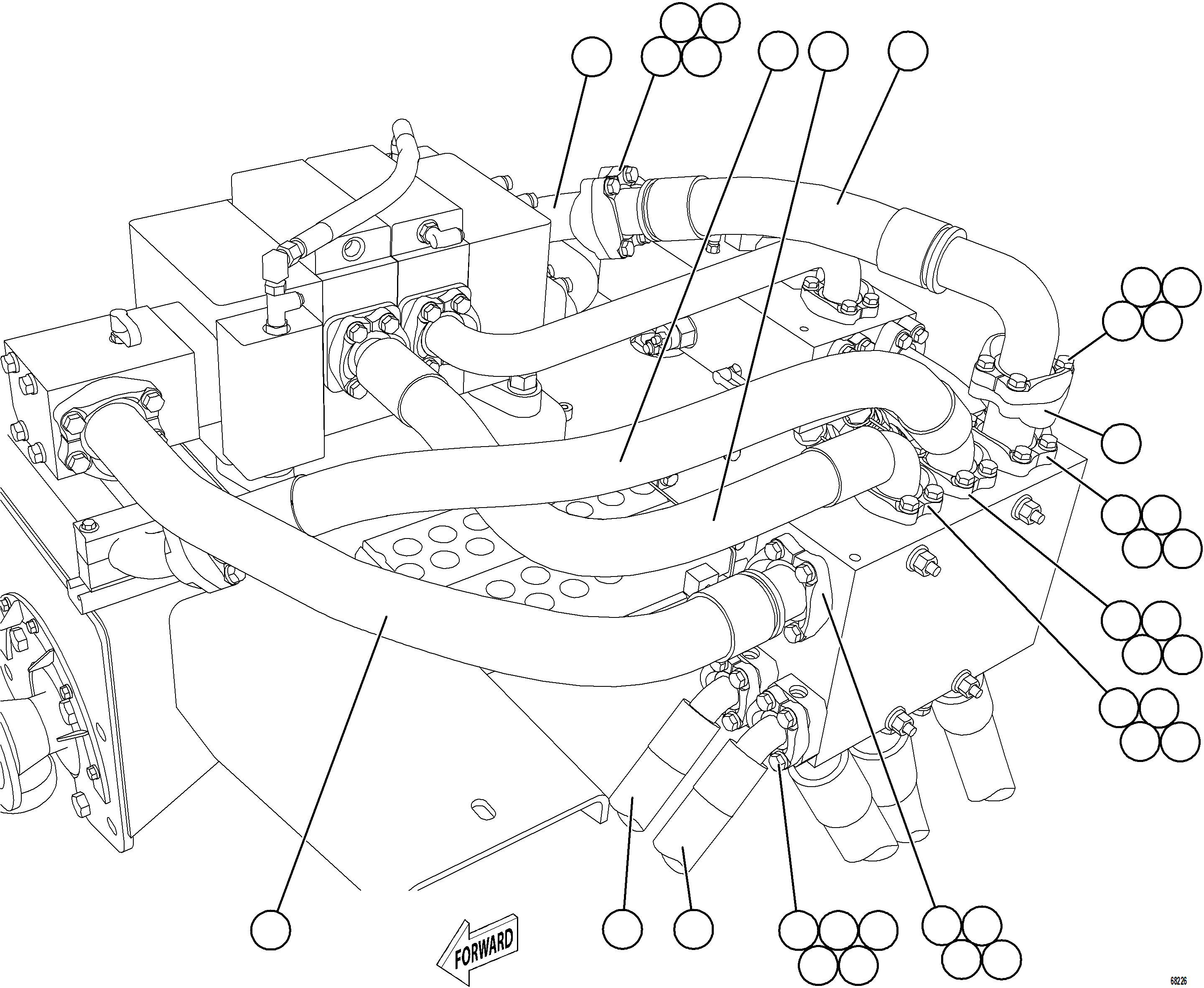 FORWARD

68226