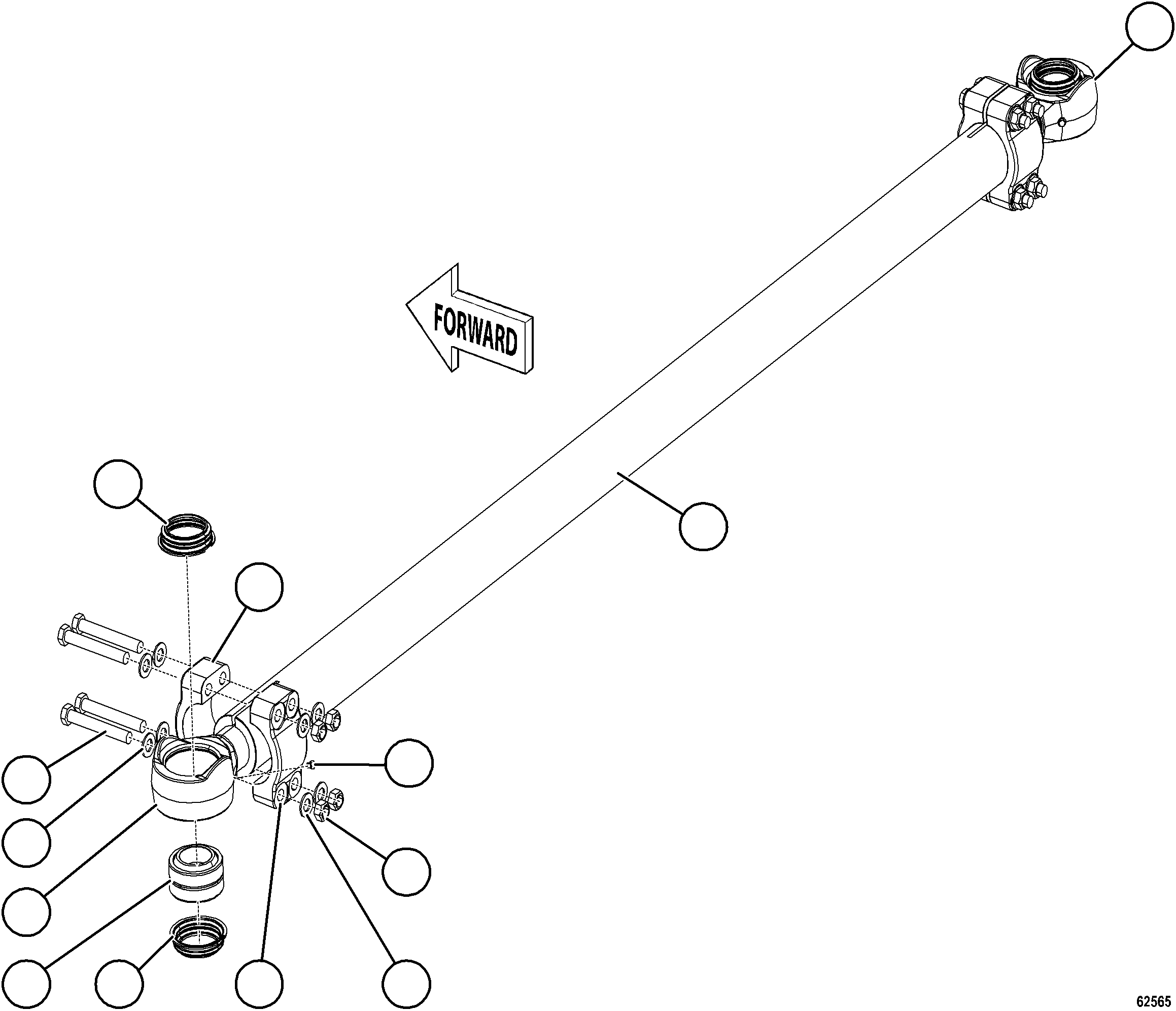 FORWARD

62565