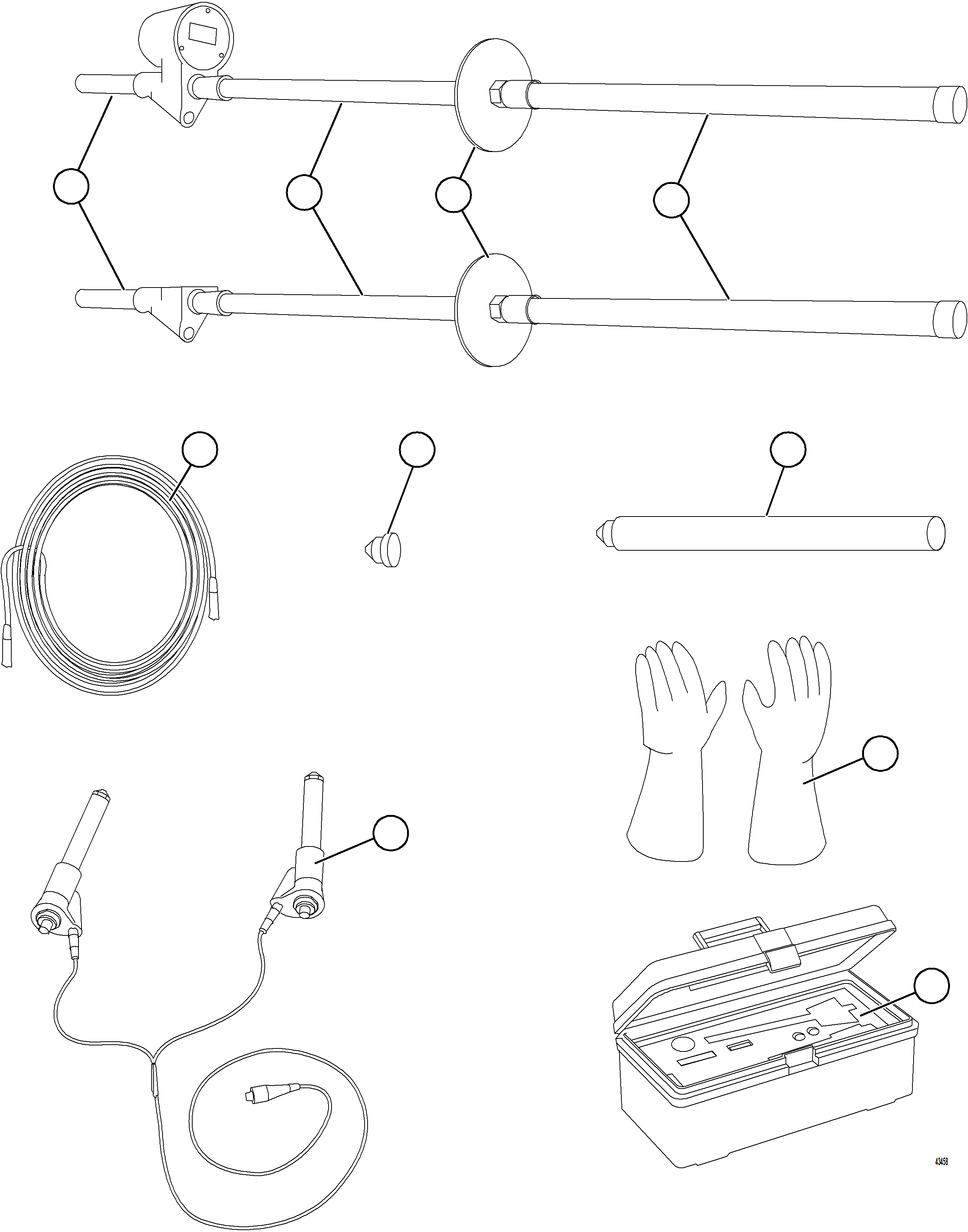 43458