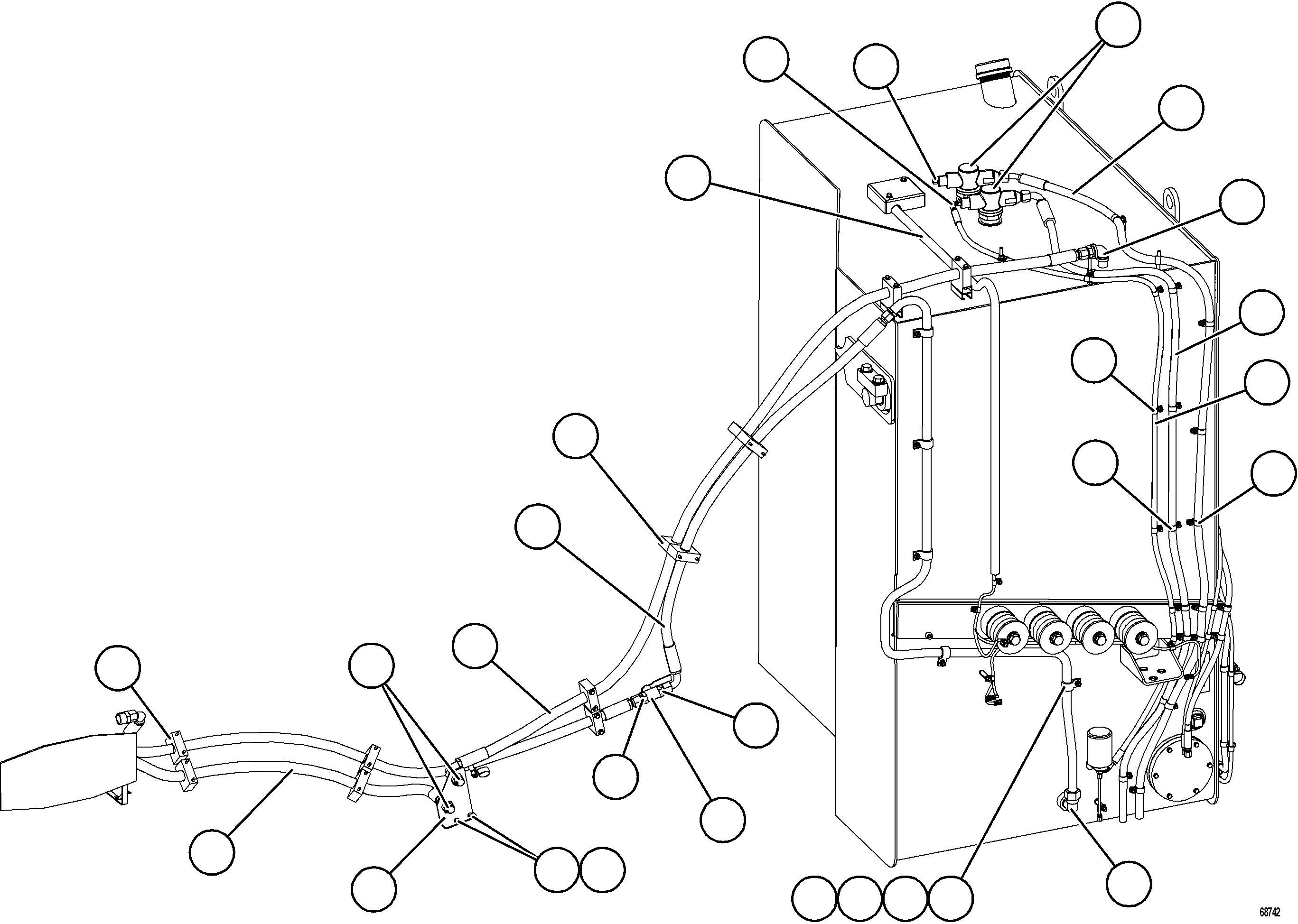 68742