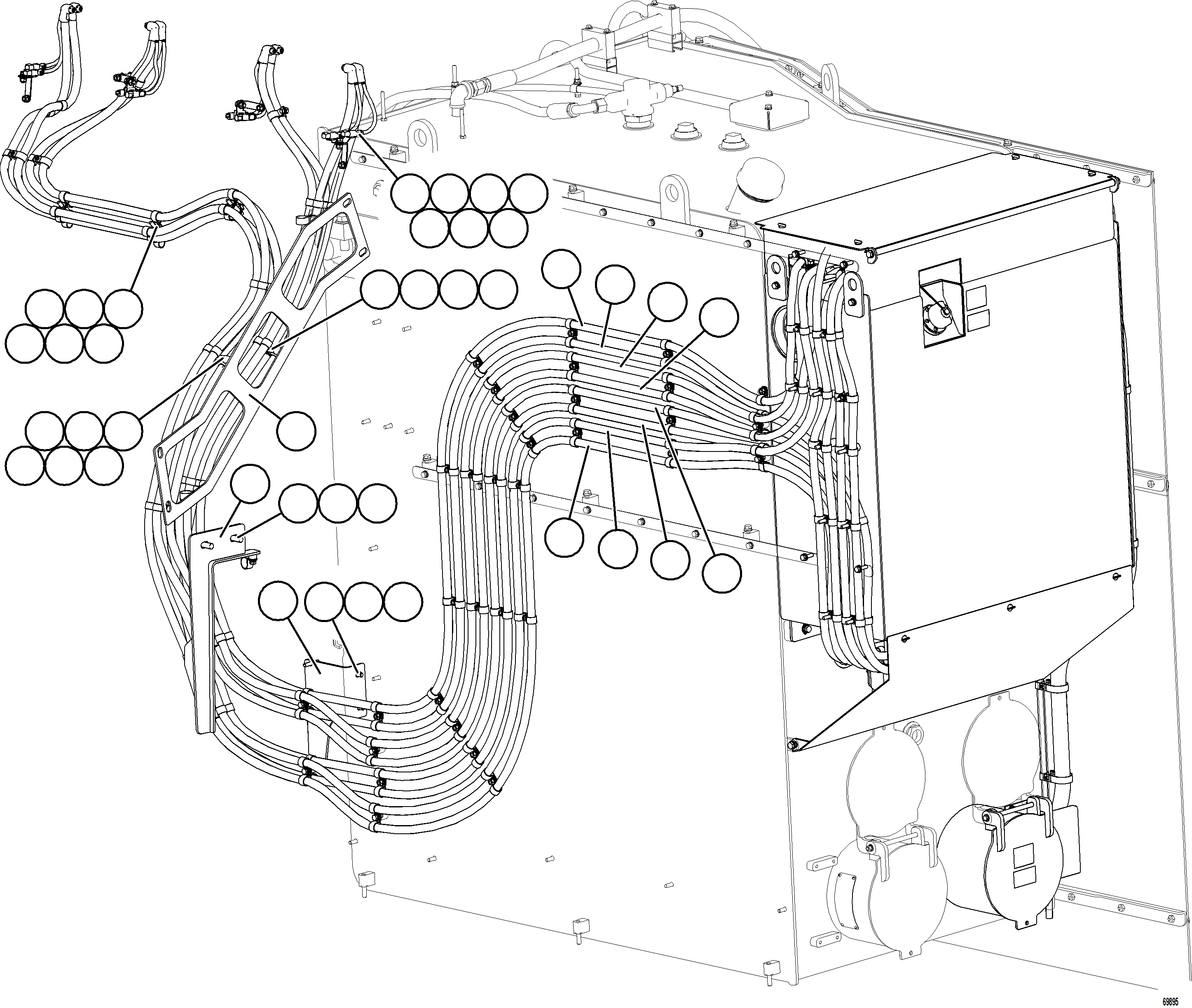 69895