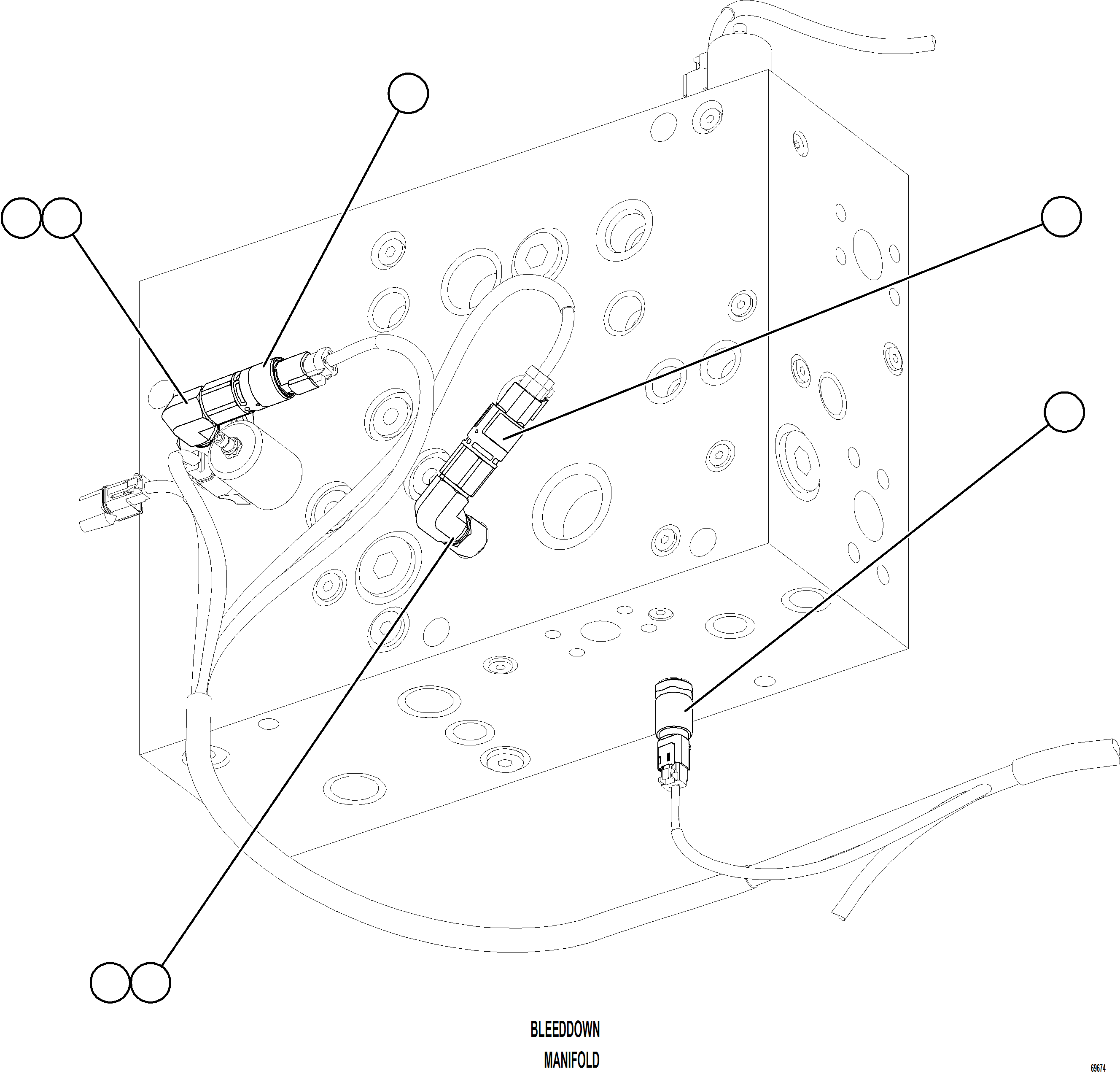 BLEEDDOWN
MANIFOLD

69674