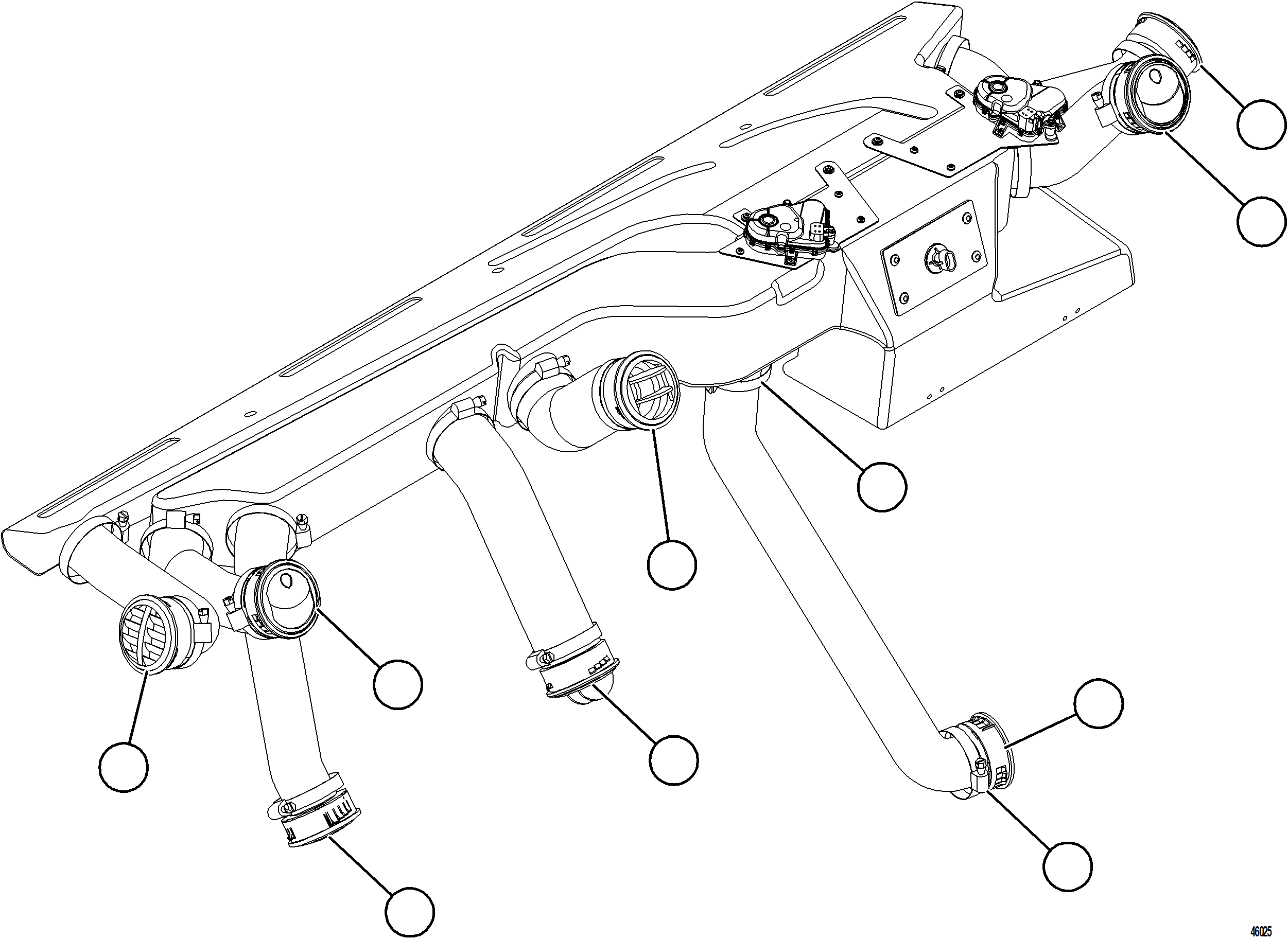 46025