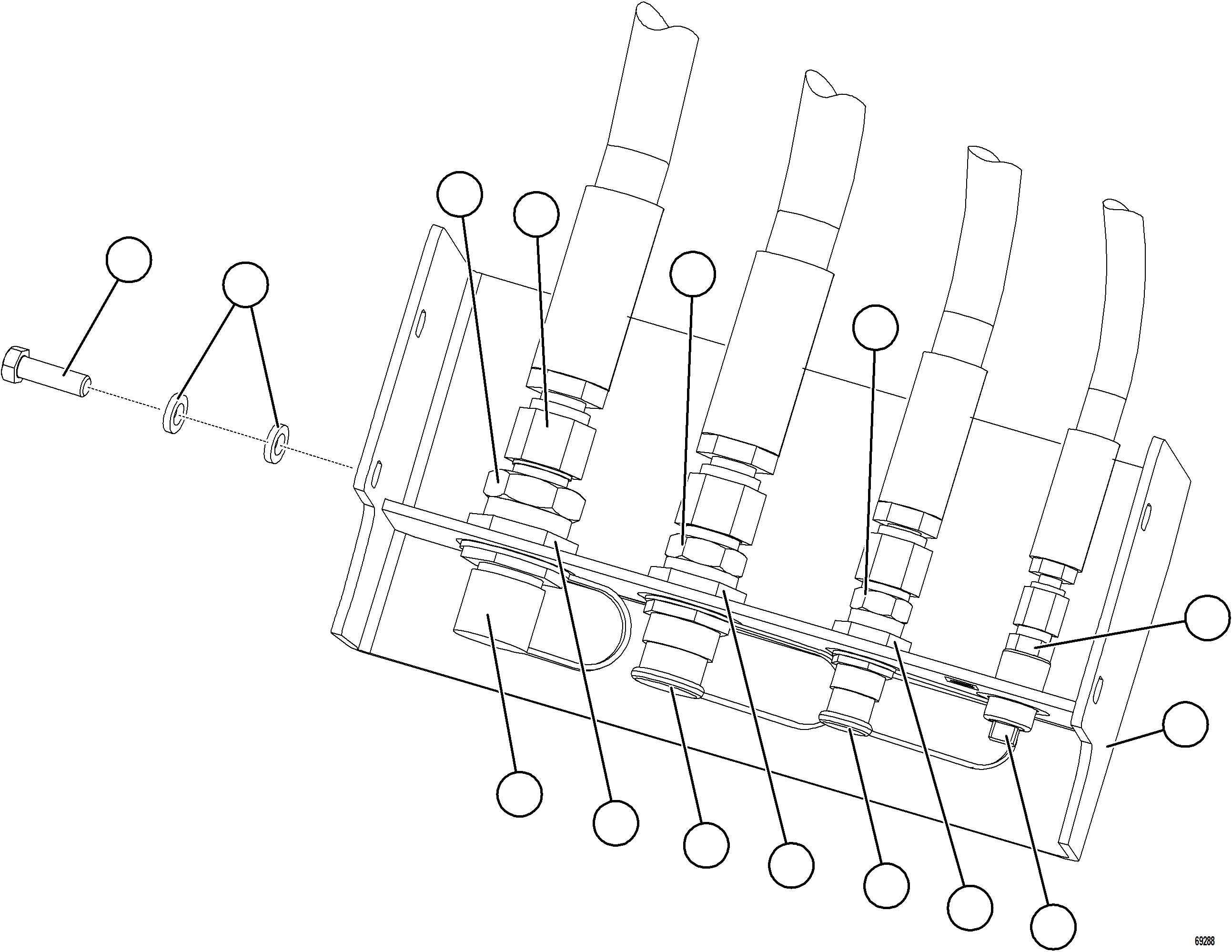 69288