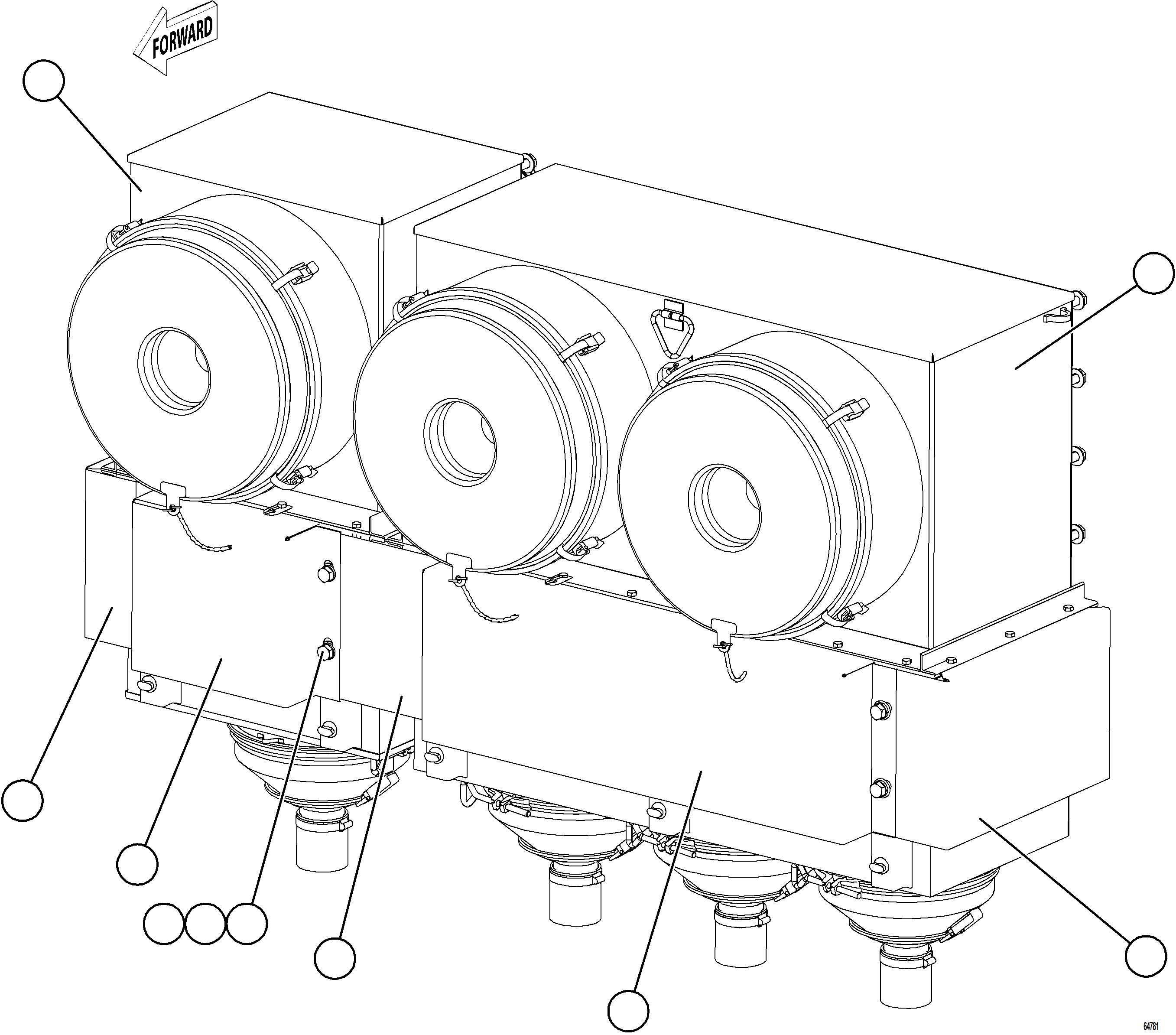 FORWARD

64781